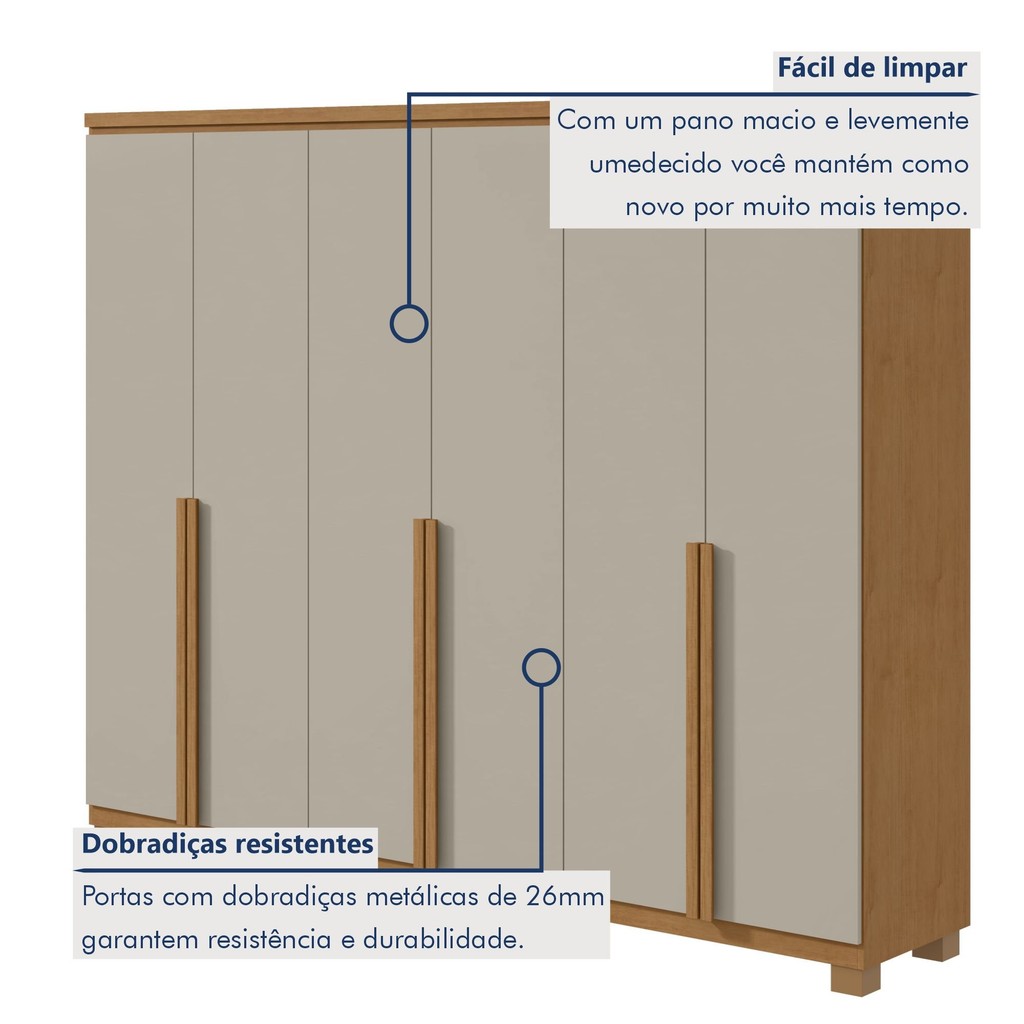 Fácil de limpar

Com um pano macio e levemente umedecido você mantém como novo por muito mais tempo.

Dobradiças resistentes

Portas com dobradiças metálicas de 26mm garantem resistência e durabilidade.