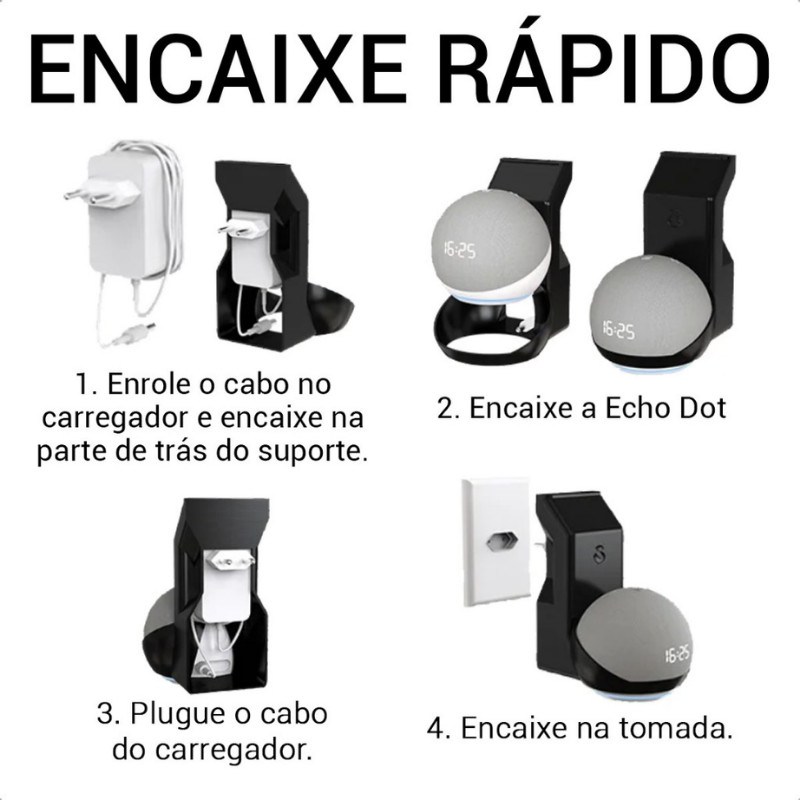 ENCAIXE RÁPIDO

16:25

16:25

1. Enrole o cabo no carregador e encaixe na parte de trás do suporte.

2. Encaixe a Echo Dot

16:25

3. Plugue o cabo do carregador.

4. Encaixe na tomada.