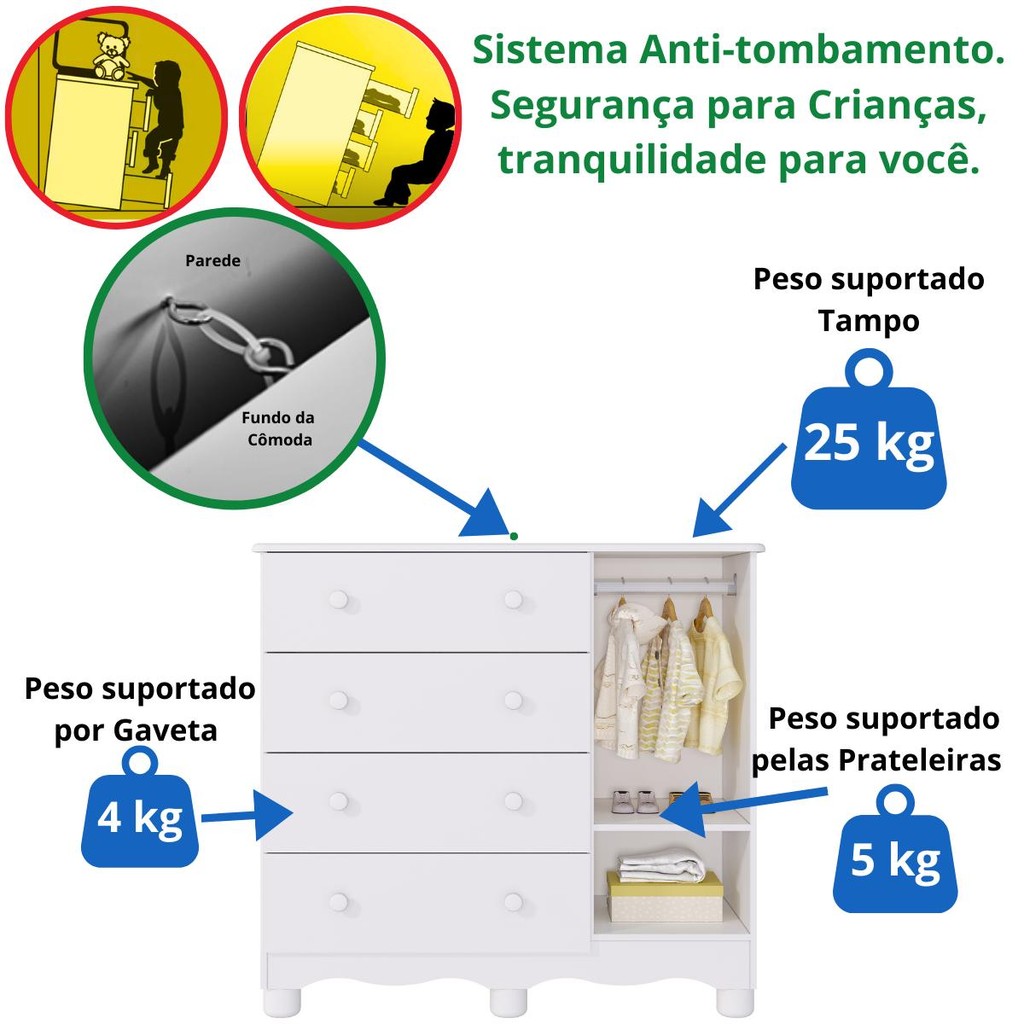 Sistema Anti-tombamento. Segurança para Crianças, tranquilidade para você.

Parede

Fundo da Cômoda

Peso suportado Tampo

25 kg

Peso suportado por Gaveta

4 kg

Peso suportado pelas Prateleiras

5 kg