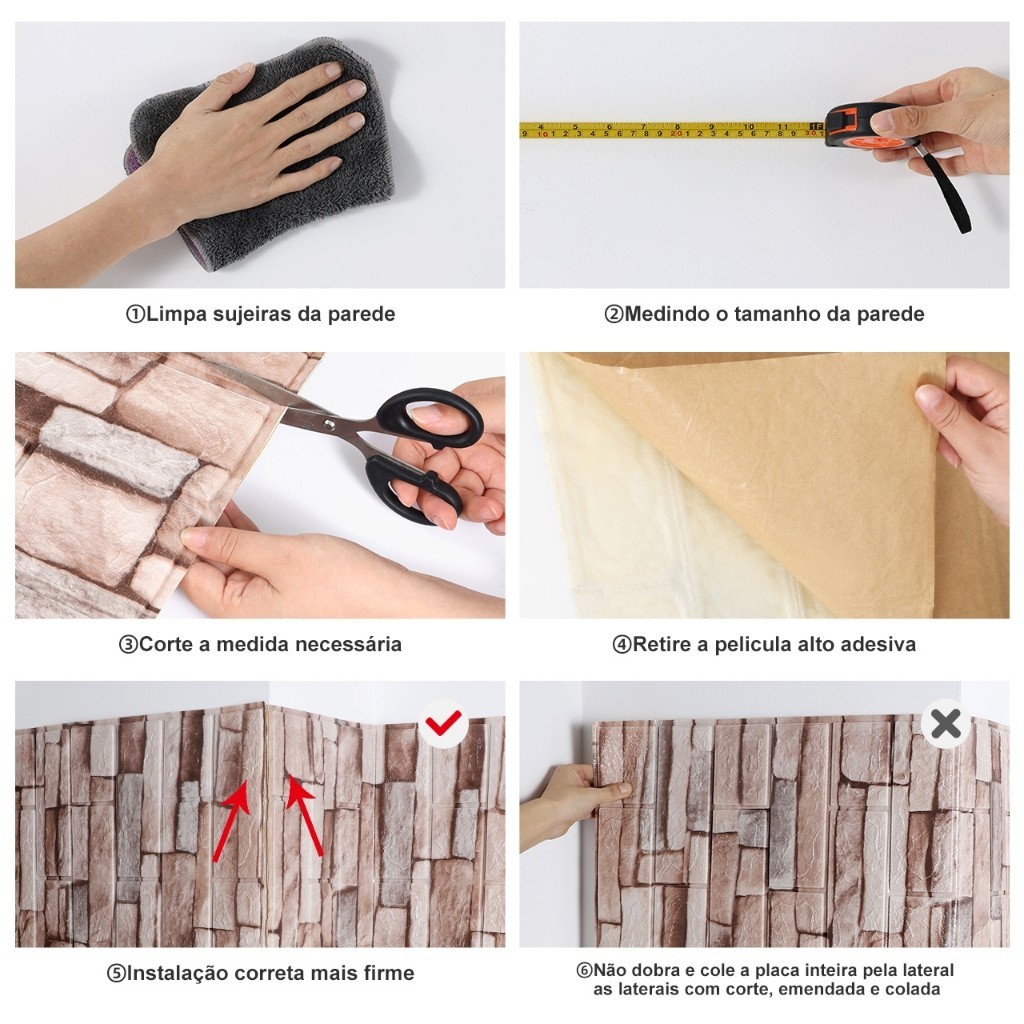 ①Limpa sujeiras da parede

②Medindo o tamanho da parede

③Corte a medida necessária

④Retire a pelicula alto adesiva

⑤Instalação correta mais firme

⑥Não dobra e cole a placa inteira pela lateral as laterais com corte, emendada e colada