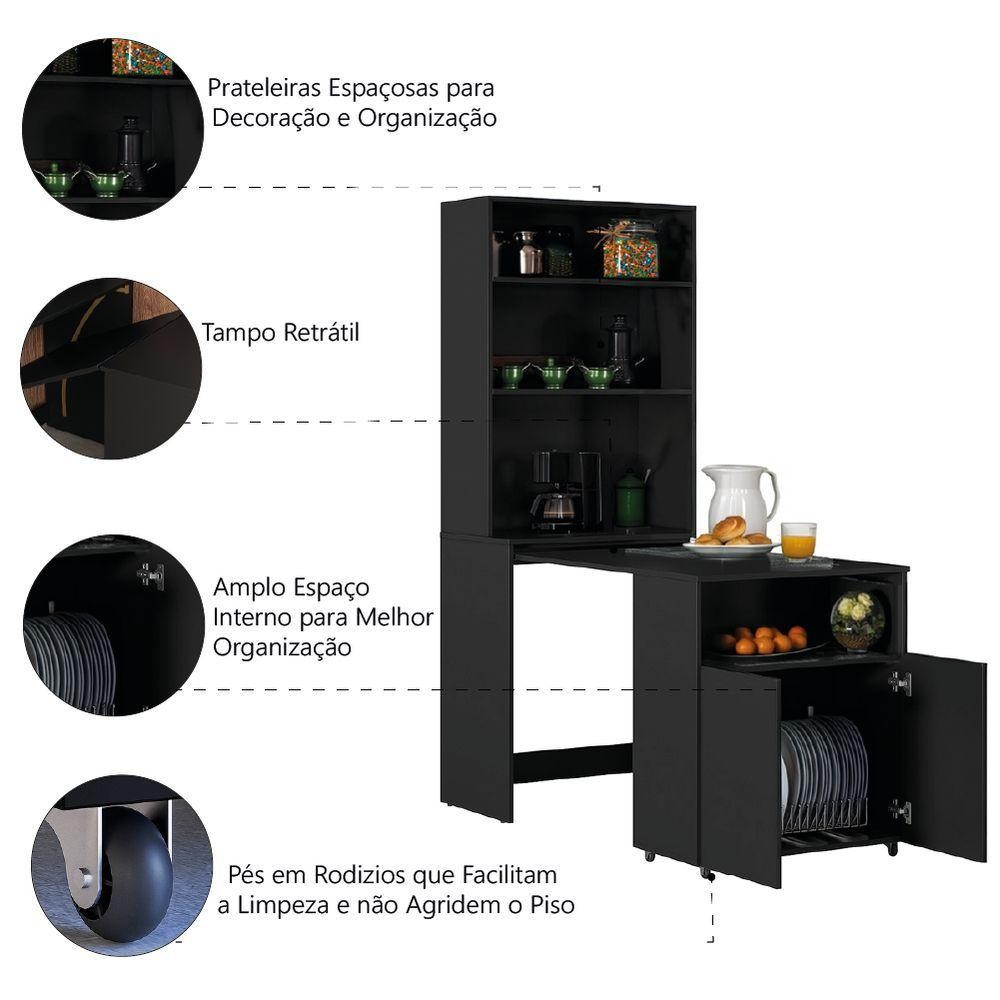 Prateleiras Espaçosas para Decoração e Organização

Tampo Retrátil

Amplo Espaço Interno para Melhor Organização

Pés em Rodizios que Facilitam a Limpeza e não Agridem o Piso