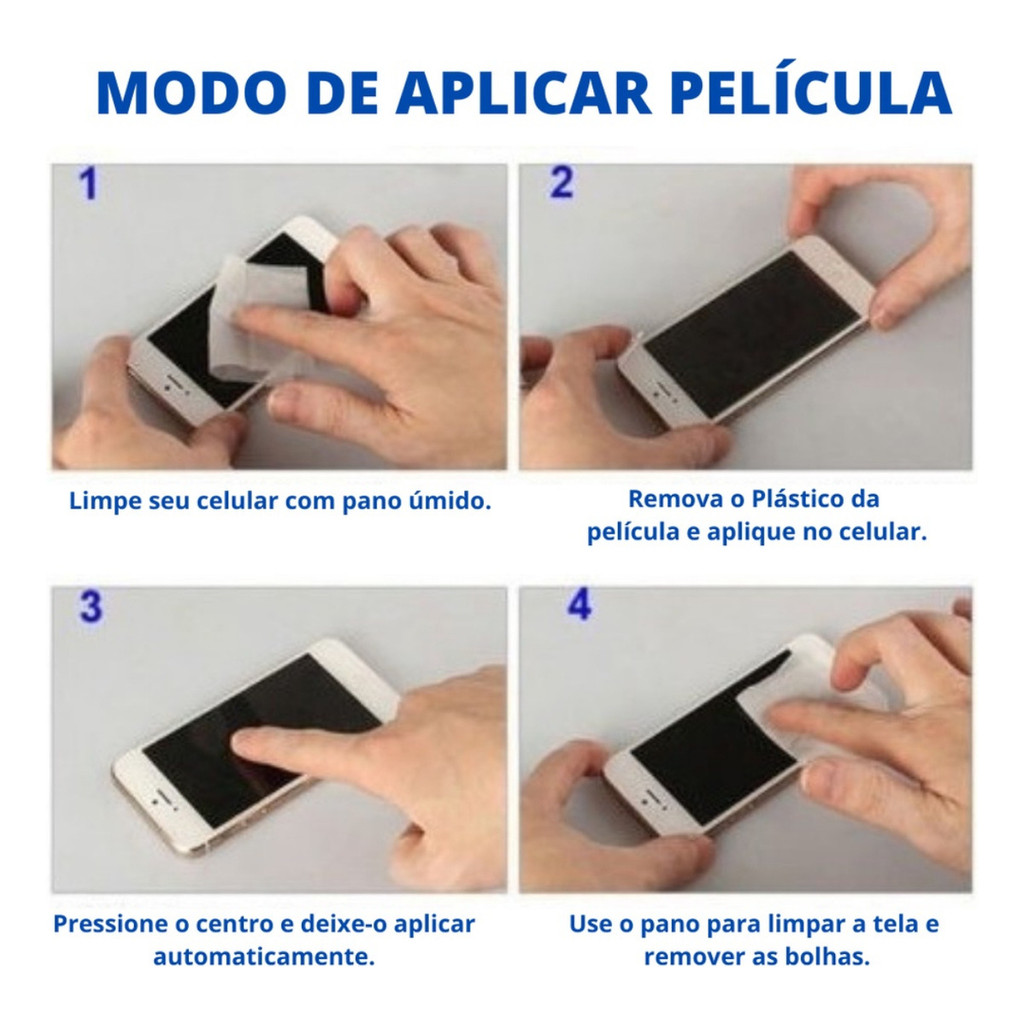 MODO DE APLICAR PELÍCULA

1

Limpe seu celular com pano úmido.

2

Remova o Plástico da película e aplique no celular.

3

Pressione o centro e deixe-o aplicar automaticamente.

4

Use o pano para limpar a tela e remover as bolhas.