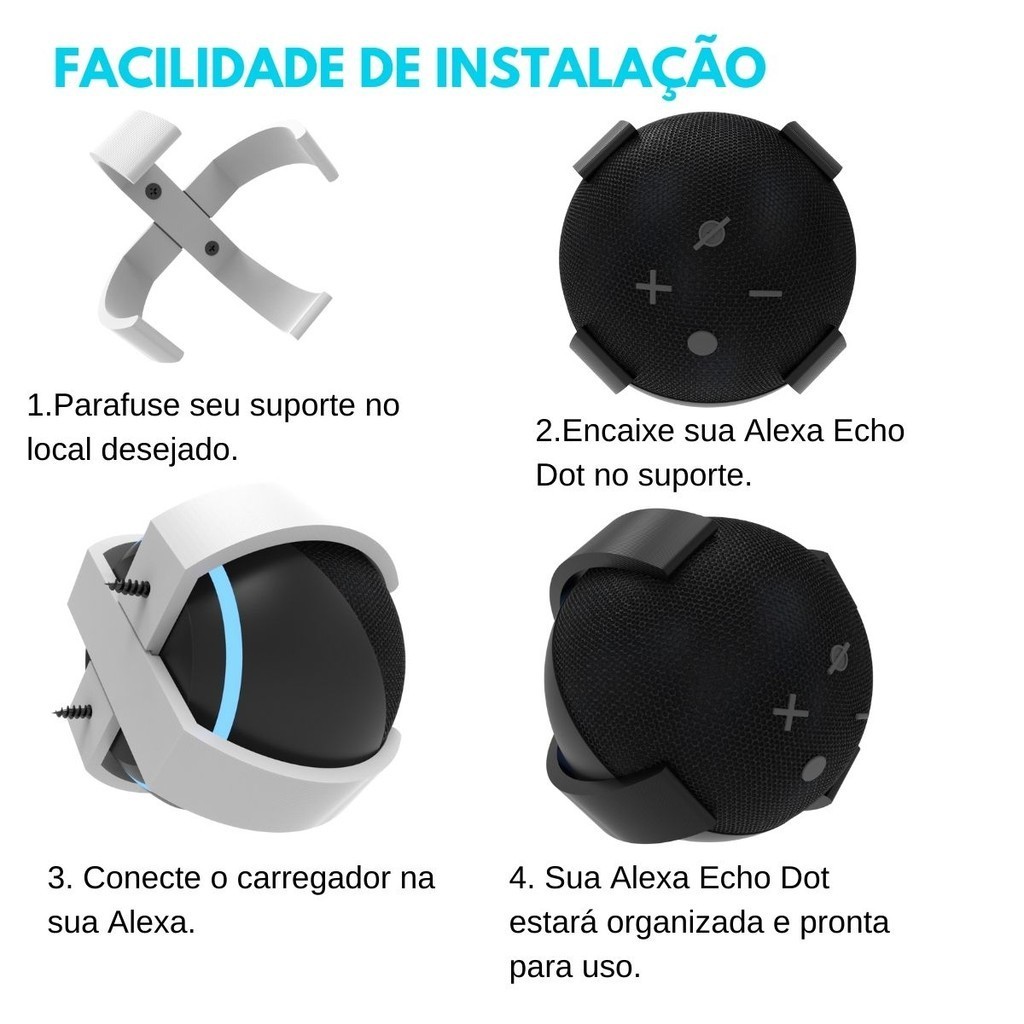 FACILIDADE DE INSTALAÇÃO

1.Parafuse seu suporte no local desejado.

2.Encaixe sua Alexa Echo Dot no suporte.

3. Conecte o carregador na sua Alexa.

4. Sua Alexa Echo Dot estará organizada e pronta para uso.