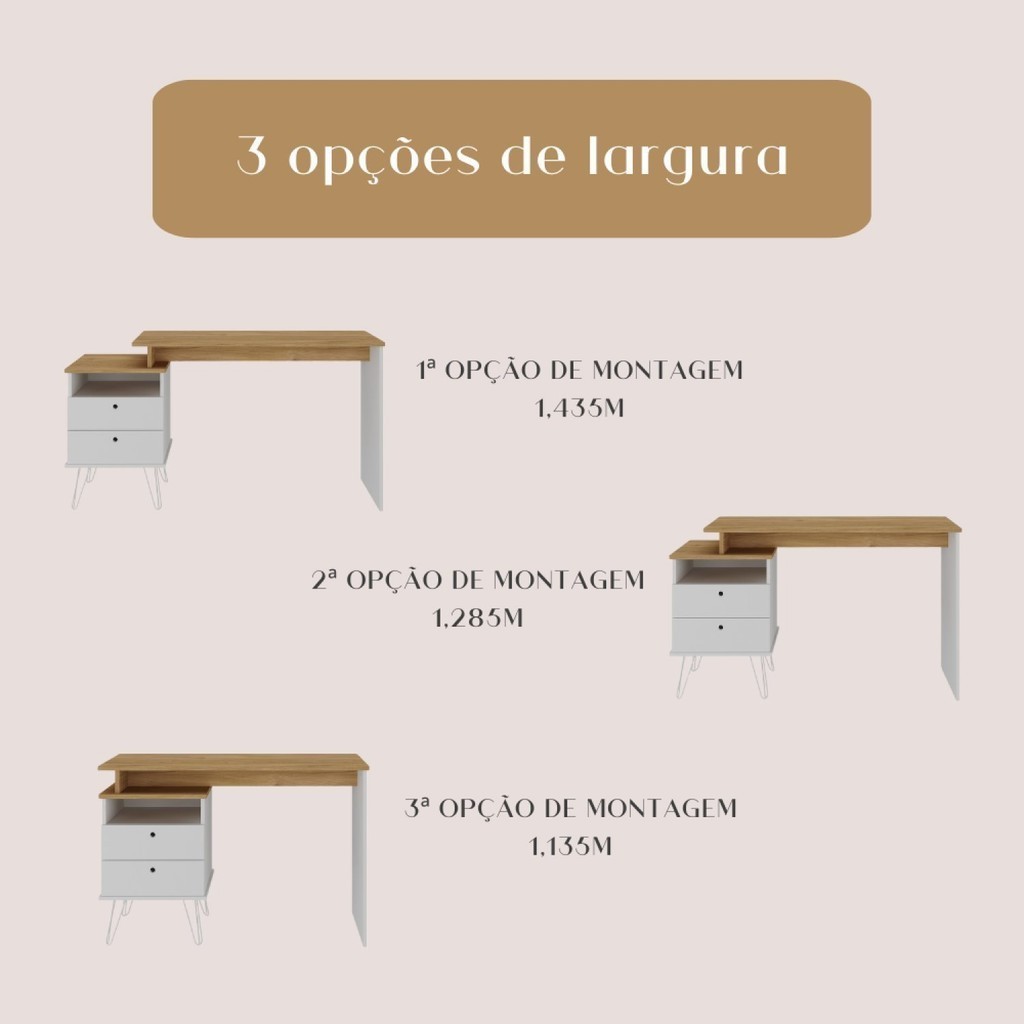 3 opções de largura

1ª OPÇÃO DE MONTAGEM
1,435M

2ª OPÇÃO DE MONTAGEM
1,285M

3ª OPÇÃO DE MONTAGEM
1,135M