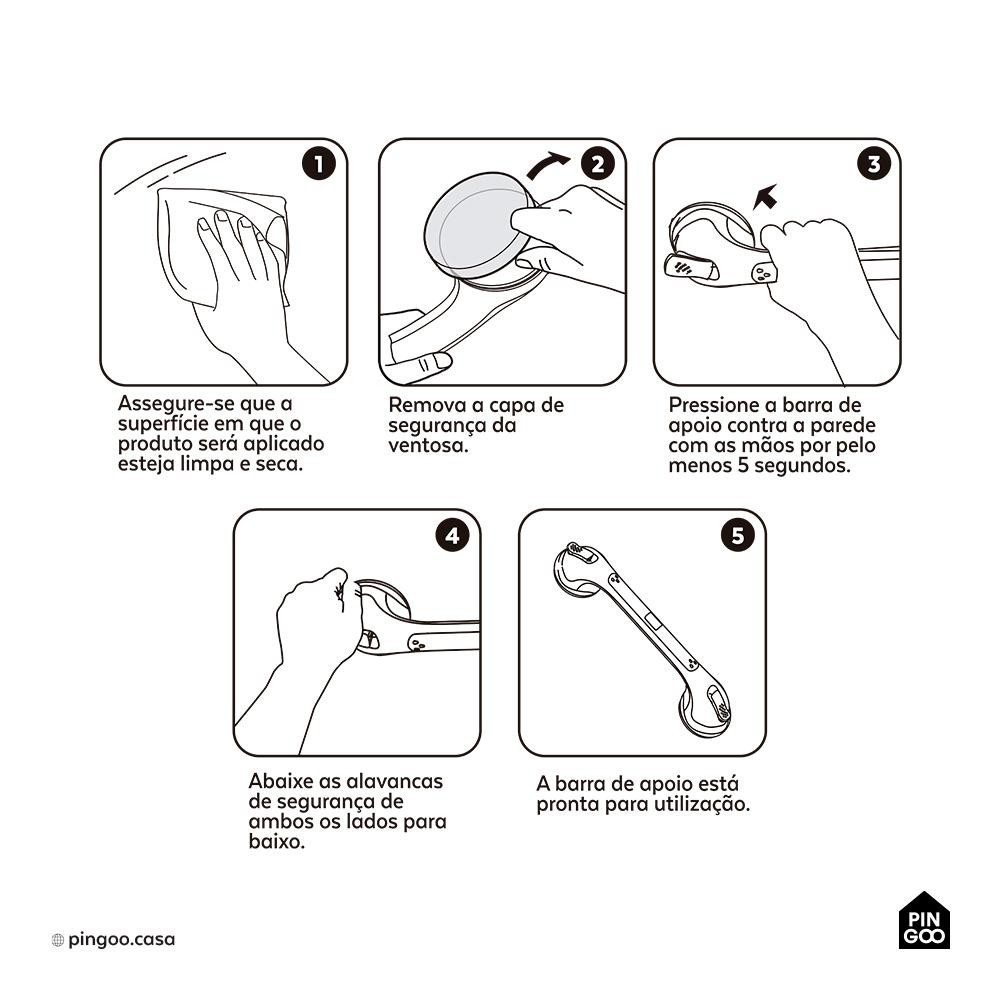 1

Assegure-se que a superfície em que o produto será aplicado esteja limpa e seca.

2

Remova a capa de segurança da ventosa.

3

Pressione a barra de apoio contra a parede com as mãos por pelo menos 5 segundos.

4

Abaixe as alavancas de segurança de ambos os lados para baixo.

5

A barra de apoio está pronta para utilização.

pingoo.casa

PIN GOO