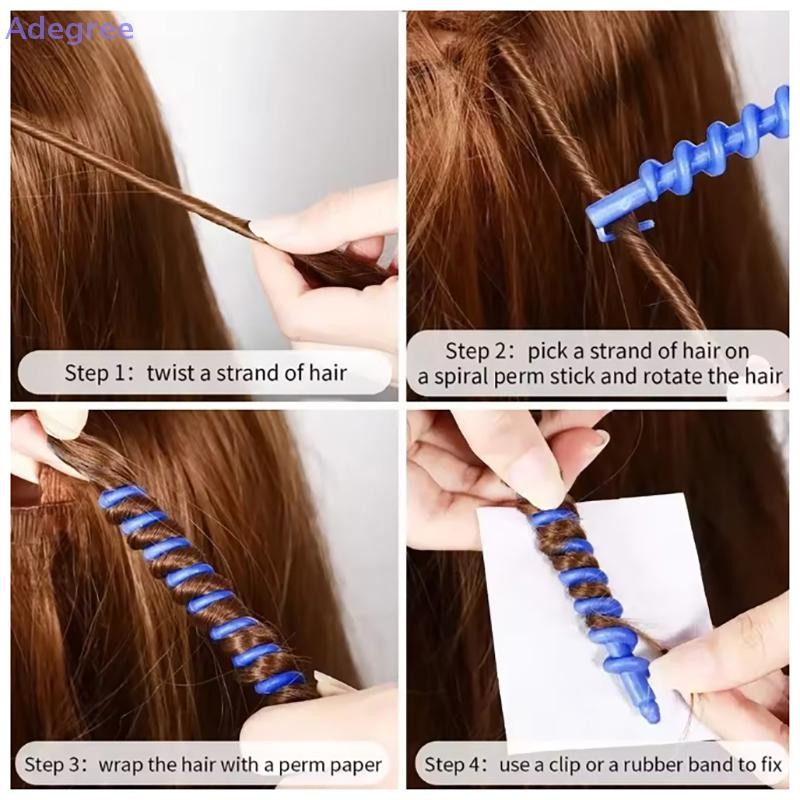 Adegree

Step 1: twist a strand of hair

Step 2: pick a strand of hair on a spiral perm stick and rotate the hair

Step 3: wrap the hair with a perm paper

Step 4: use a clip or a rubber band to fix