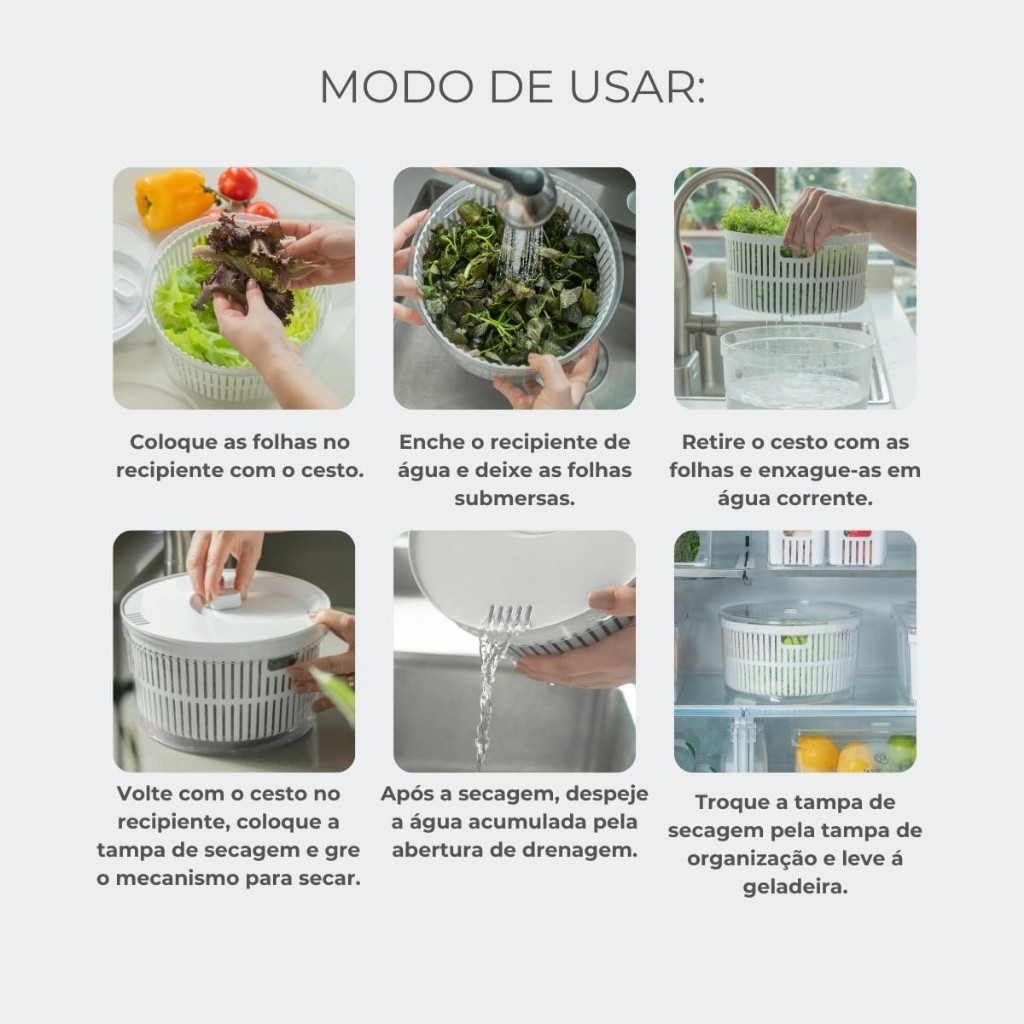 MODO DE USAR:

Coloque as folhas no recipiente com o cesto.

Enche o recipiente de água e deixe as folhas submersas.

Retire o cesto com as folhas e enxague-as em água corrente.

Volte com o cesto no recipiente, coloque a tampa de secagem e gre o mecanismo para secar.

Após a secagem, despeje a água acumulada pela abertura de drenagem.

Troque a tampa de secagem pela tampa de organização e leve á geladeira.