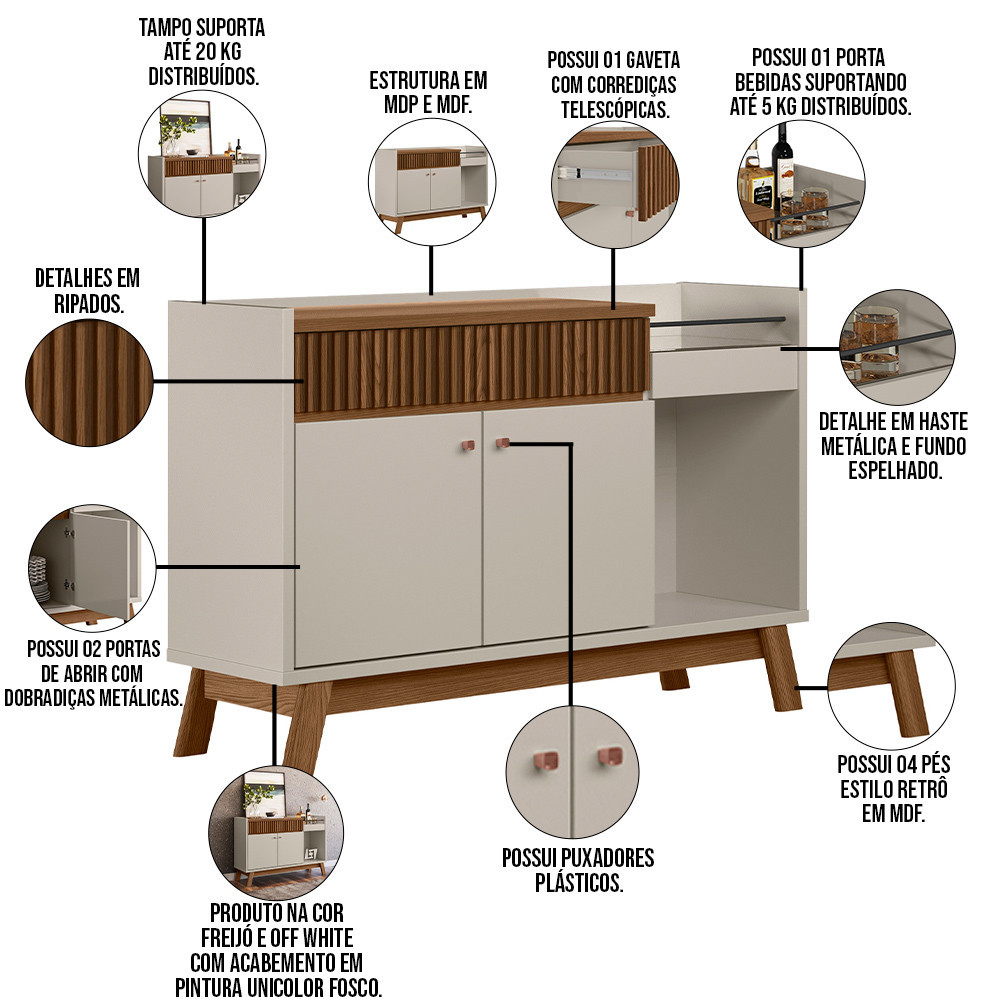 TAMPO SUPORTA ATÉ 20 KG DISTRIBUÍDOS.

ESTRUTURA EM MDP E MDF.

POSSUI 01 GAVETA COM CORREDIÇAS TELESCÓPICAS.

POSSUI 01 PORTA BEBIDAS SUPORTANDO ATÉ 5 KG DISTRIBUÍDOS.

DETALHES EM RIPADOS.

DETALHE EM HASTE METÁLICA E FUNDO ESPELHADO.

POSSUI 02 PORTAS DE ABRIR COM DOBRADIÇAS METÁLICAS.

POSSUI 04 PÉS ESTILO RETRÔ EM MDF.

POSSUI PUXADORES PLÁSTICOS.

PRODUTO NA COR FREIJÓ E OFF WHITE COM ACABEMENTO EM PINTURA UNICOLOR FOSCO.