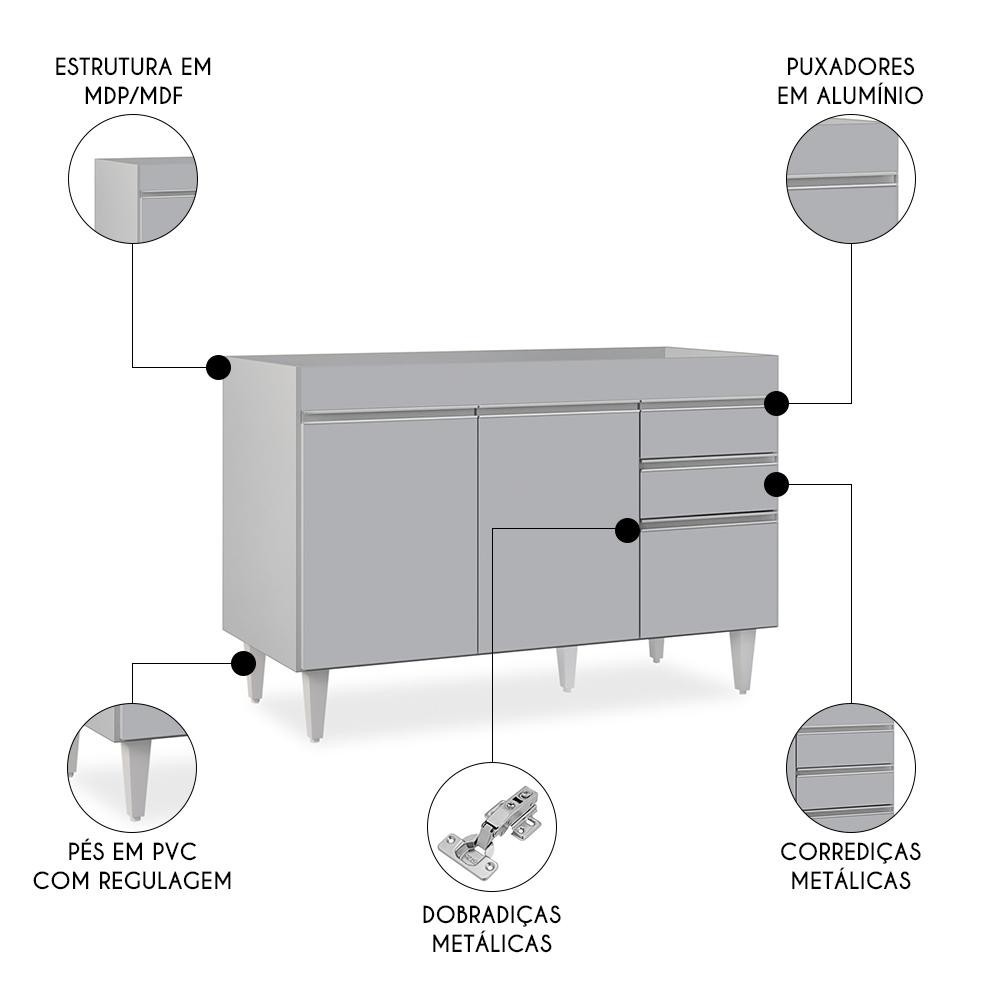 ESTRUTURA EM MDP/MDF

PUXADORES EM ALUMÍNIO

PÉS EM PVC COM REGULAGEM

DOBRADIÇAS METÁLICAS

CORREDIÇAS METÁLICAS