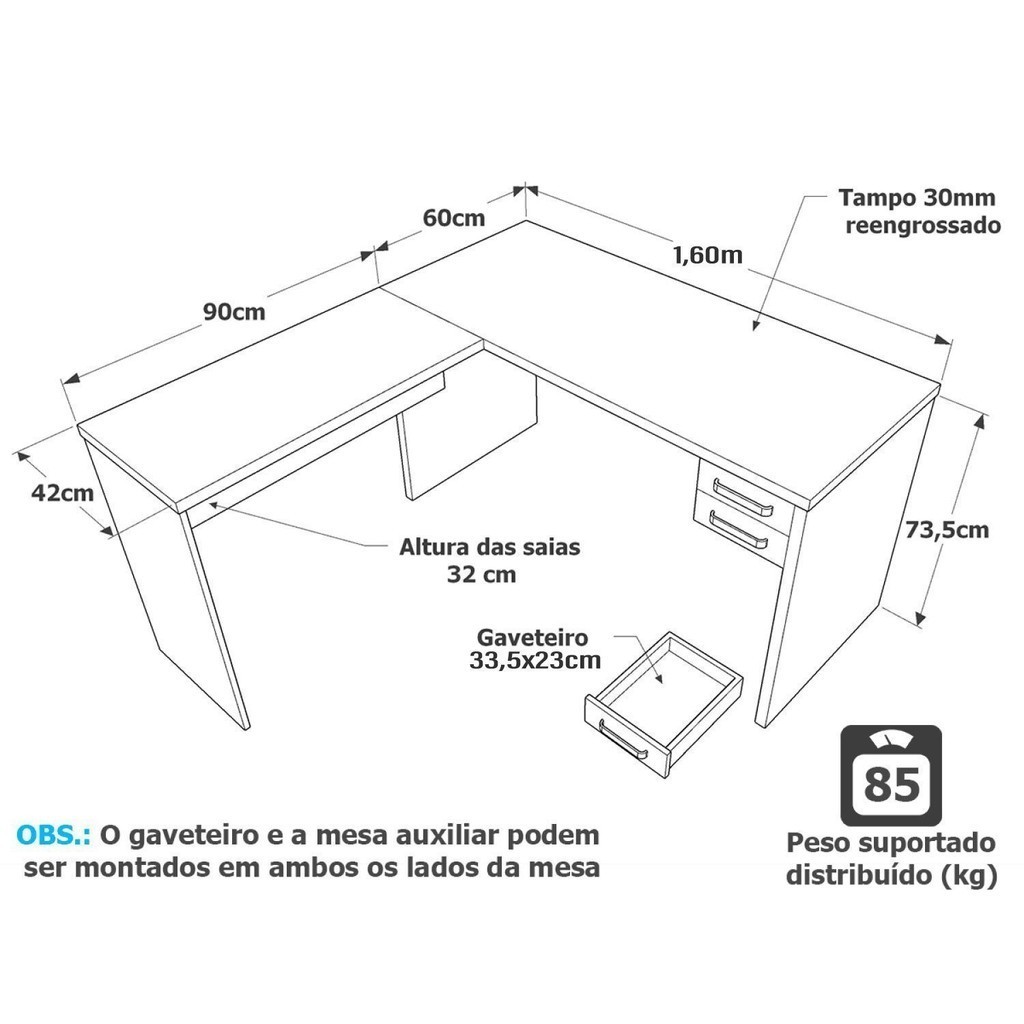 60cm

Tampo 30mm
reengrossado

1,60m

90cm

42cm

73,5cm

Altura das saias
32 cm

Gaveteiro
33,5x23cm

85

Peso suportado
distribuído (kg)

OBS.: O gaveteiro e a mesa auxiliar podem ser montados em ambos os lados da mesa