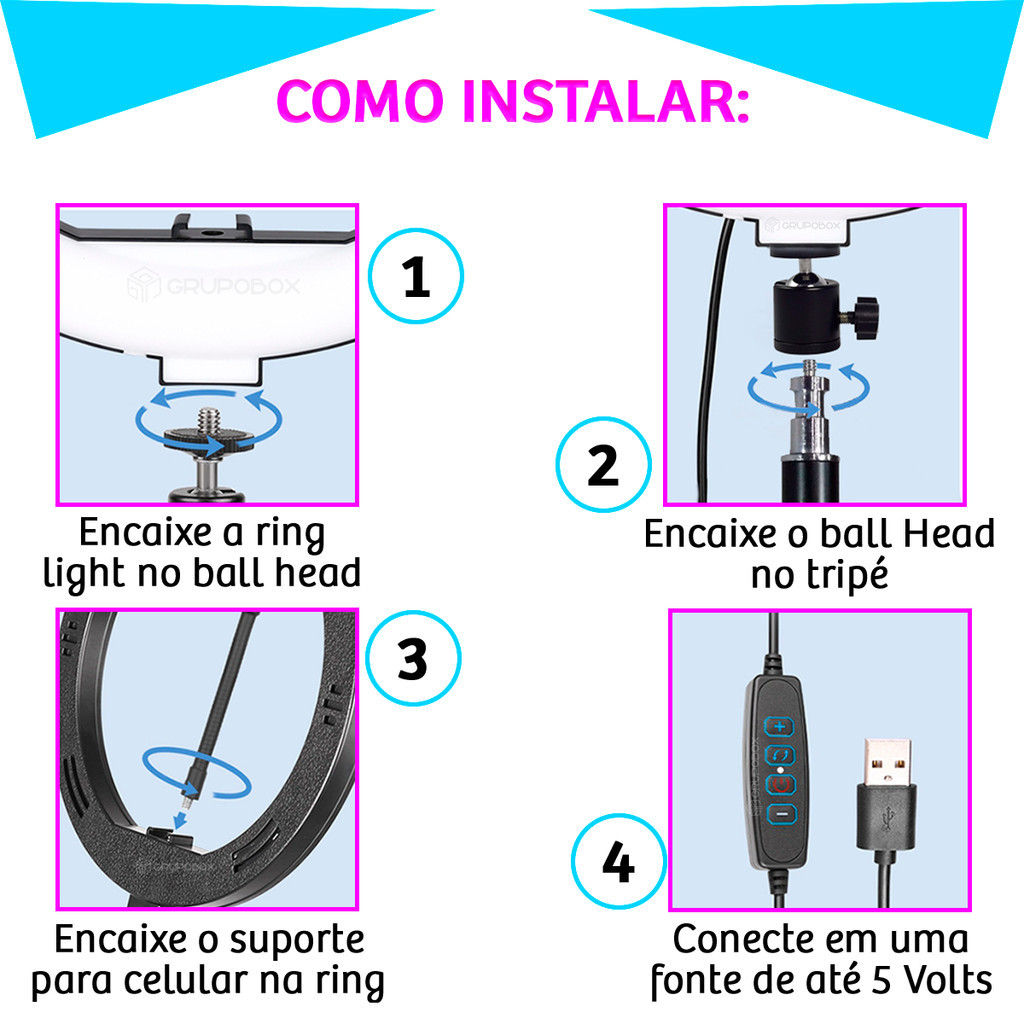 COMO INSTALAR:

GRUPOBOX

1

Encaixe a ring light no ball head

GRUPOBOX

2

Encaixe o ball Head no tripé

3

GRUPOBOX

Encaixe o suporte para celular na ring

4

Conecte em uma fonte de até 5 Volts