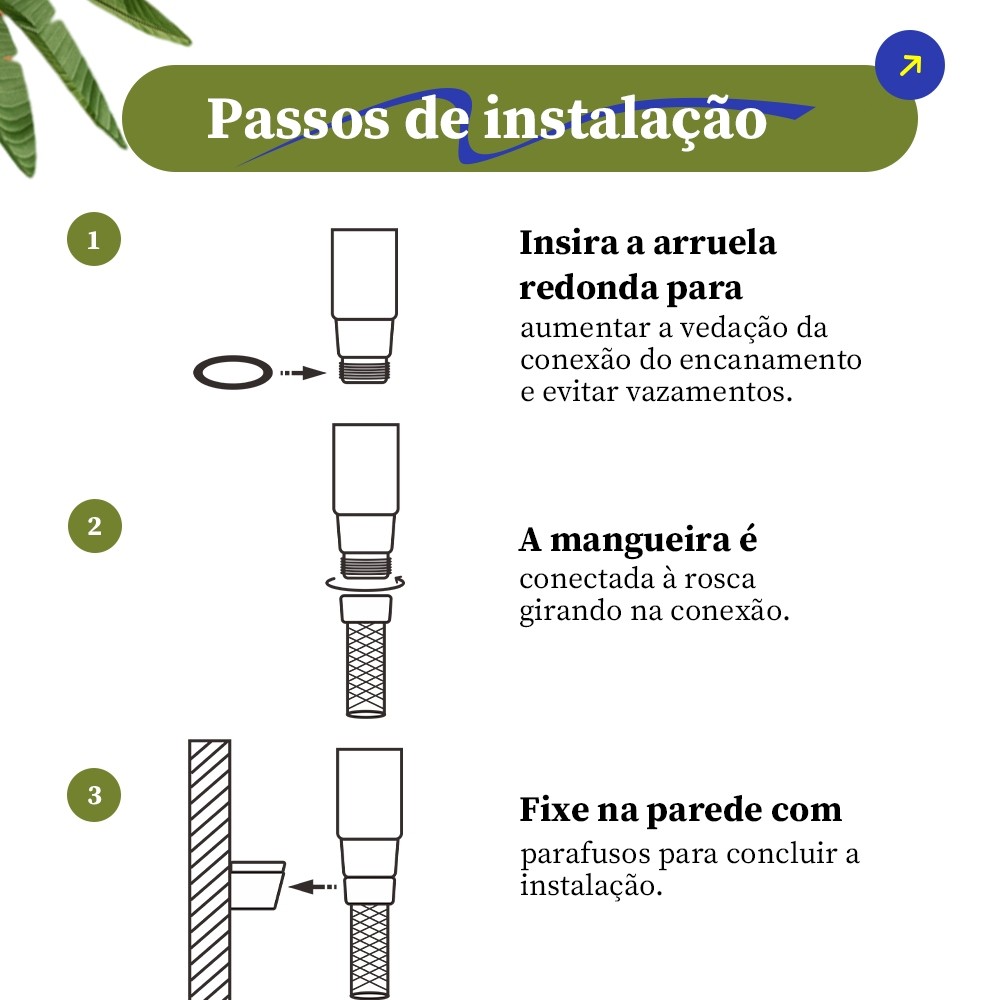 Passos de instalação

1

Insira a arruela redonda para aumentar a vedação da conexão do encanamento e evitar vazamentos.

2

A mangueira é conectada à rosca girando na conexão.

3

Fixe na parede com parafusos para concluir a instalação.