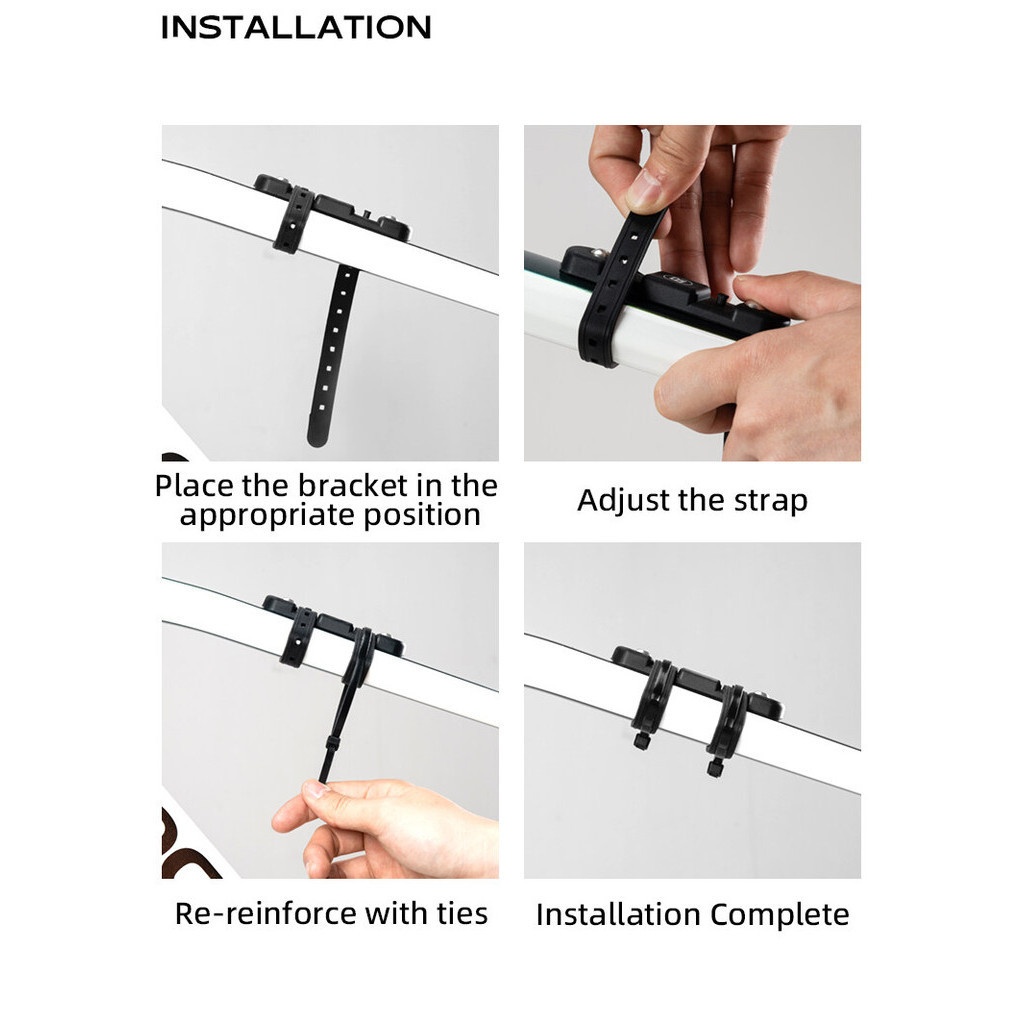 INSTALLATION

Place the bracket in the appropriate position

Adjust the strap

Re-reinforce with ties

Installation Complete