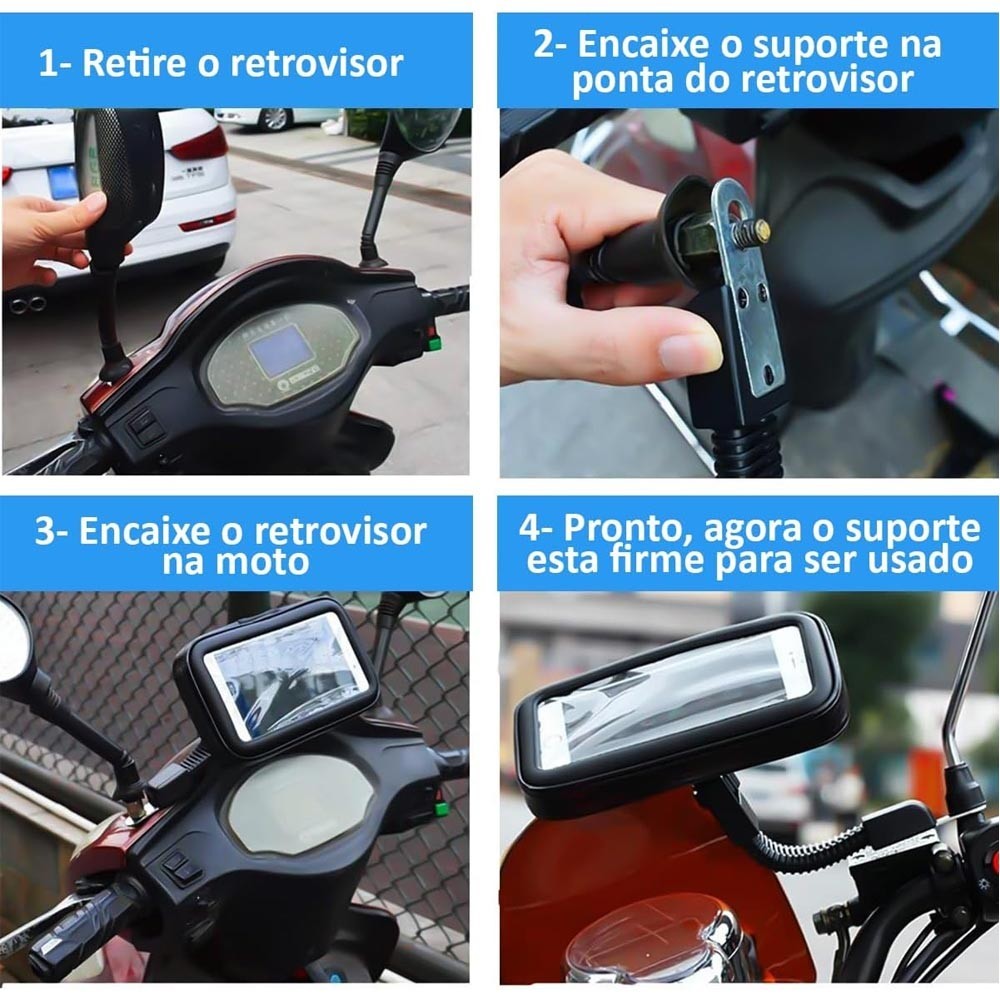 1- Retire o retrovisor

2- Encaixe o suporte na ponta do retrovisor

3- Encaixe o retrovisor na moto

4- Pronto, agora o suporte esta firme para ser usado