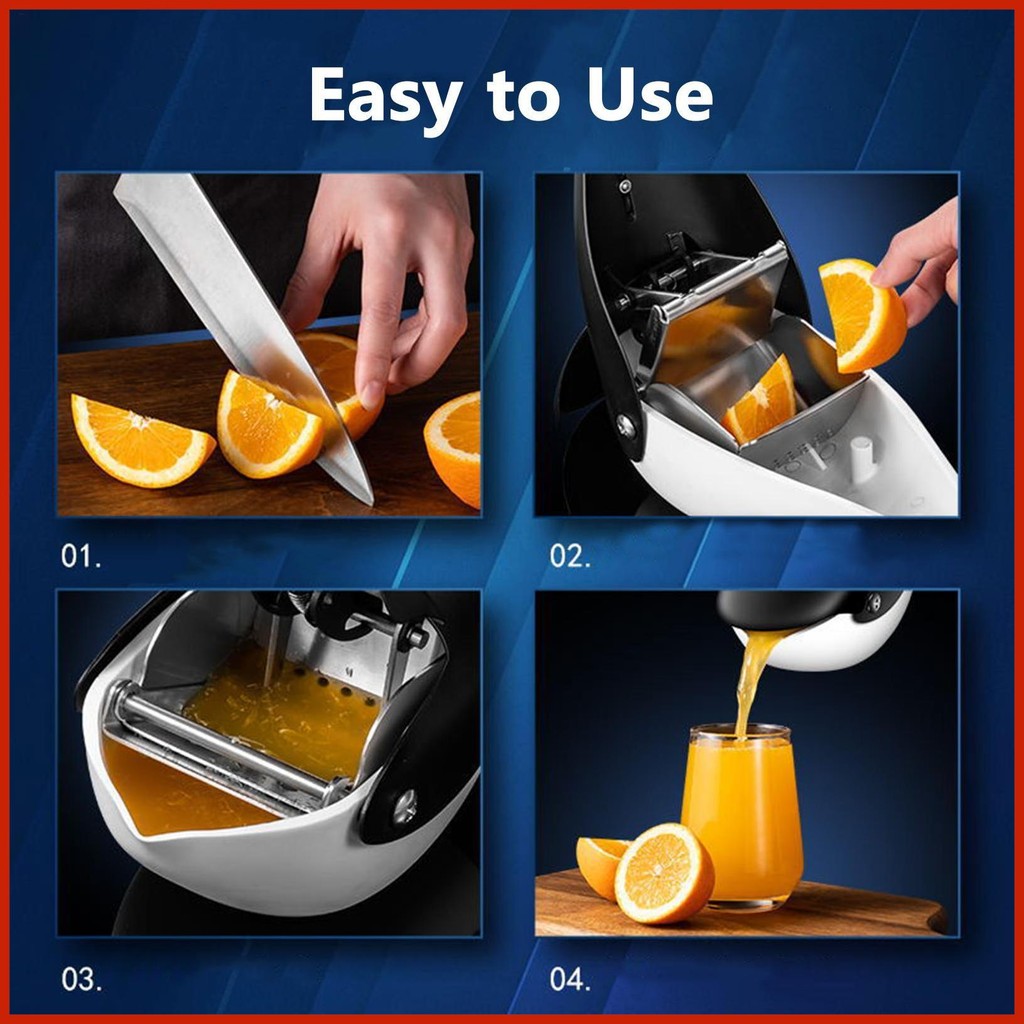 Easy to Use

01.

02.

03.

04.