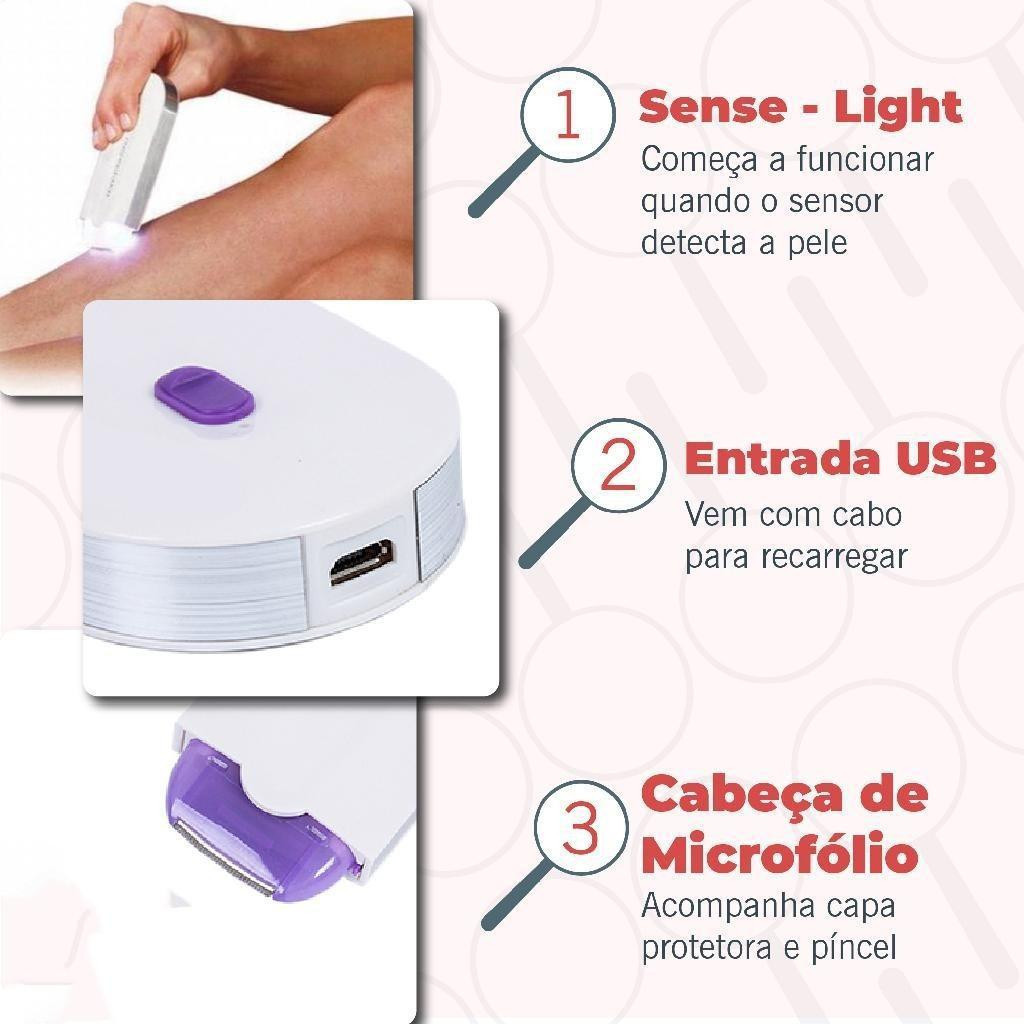 1 Sense - Light
Começa a funcionar quando o sensor detecta a pele

2 Entrada USB
Vem com cabo para recarregar

3 Cabeça de Microfólio
Acompanha capa protetora e píncel