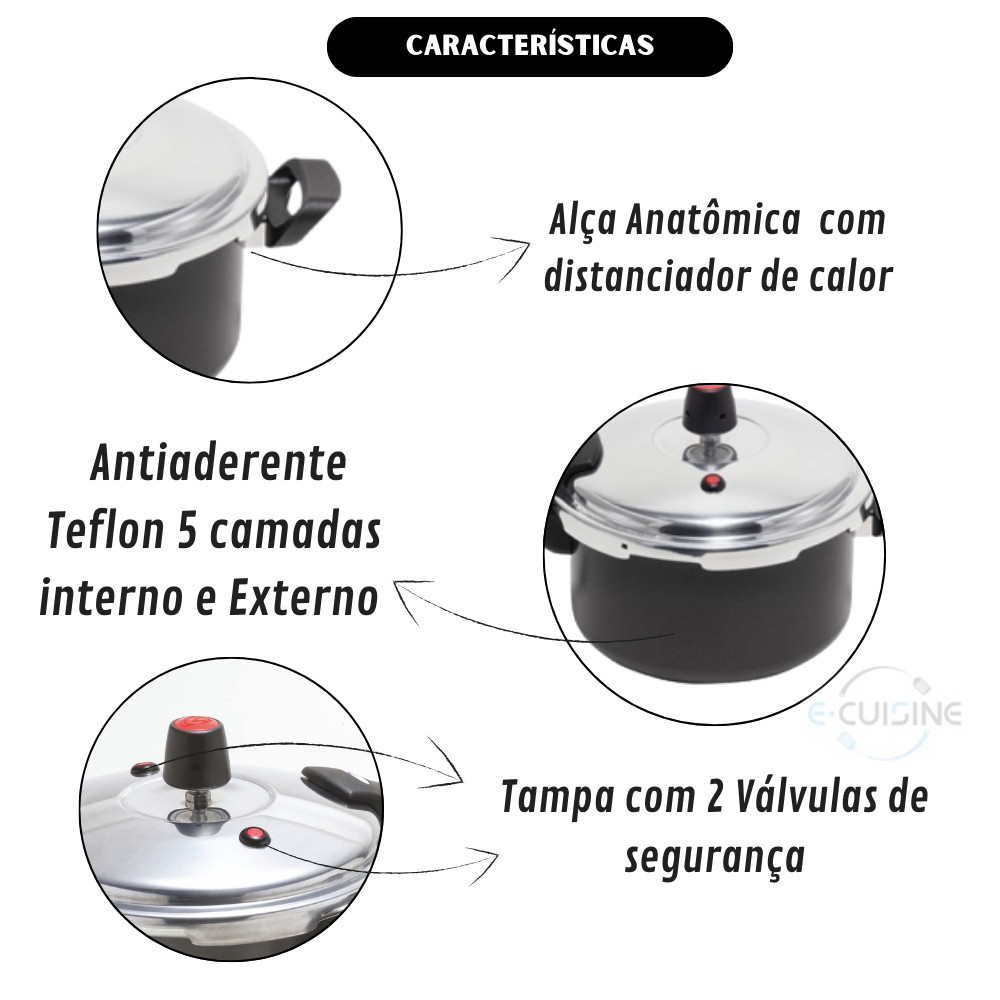 CARACTERÍSTICAS

Alça Anatômica com distanciador de calor

Antiaderente Teflon 5 camadas interno e Externo

E-CUISINE

Tampa com 2 Válvulas de segurança