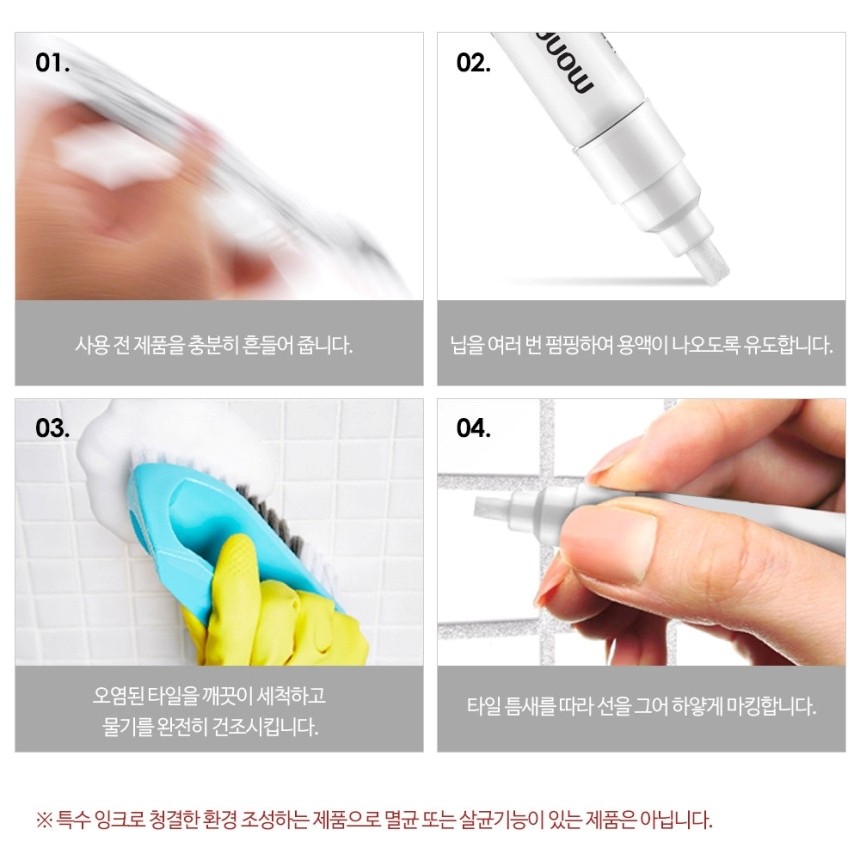 01.

사용 전 제품을 충분히 흔들어 줍니다.

02.

mono

닙을 여러 번 펌핑하여 용액이 나오도록 유도합니다.

03.

오염된 타일을 깨끗이 세척하고 물기를 완전히 건조시킵니다.

04.

타일 틈새를 따라 선을 그어 하얗게 마킹합니다.

※ 특수 잉크로 청결한 환경 조성하는 제품으로 멸균 또는 살균기능이 있는 제품은 아닙니다.