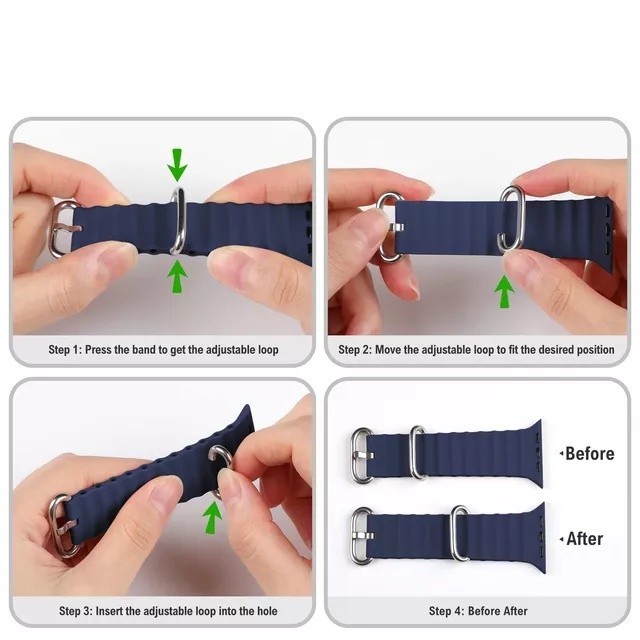 Step 1: Press the band to get the adjustable loop

Step 2: Move the adjustable loop to fit the desired position

Step 3: Insert the adjustable loop into the hole

Before

After

Step 4: Before After