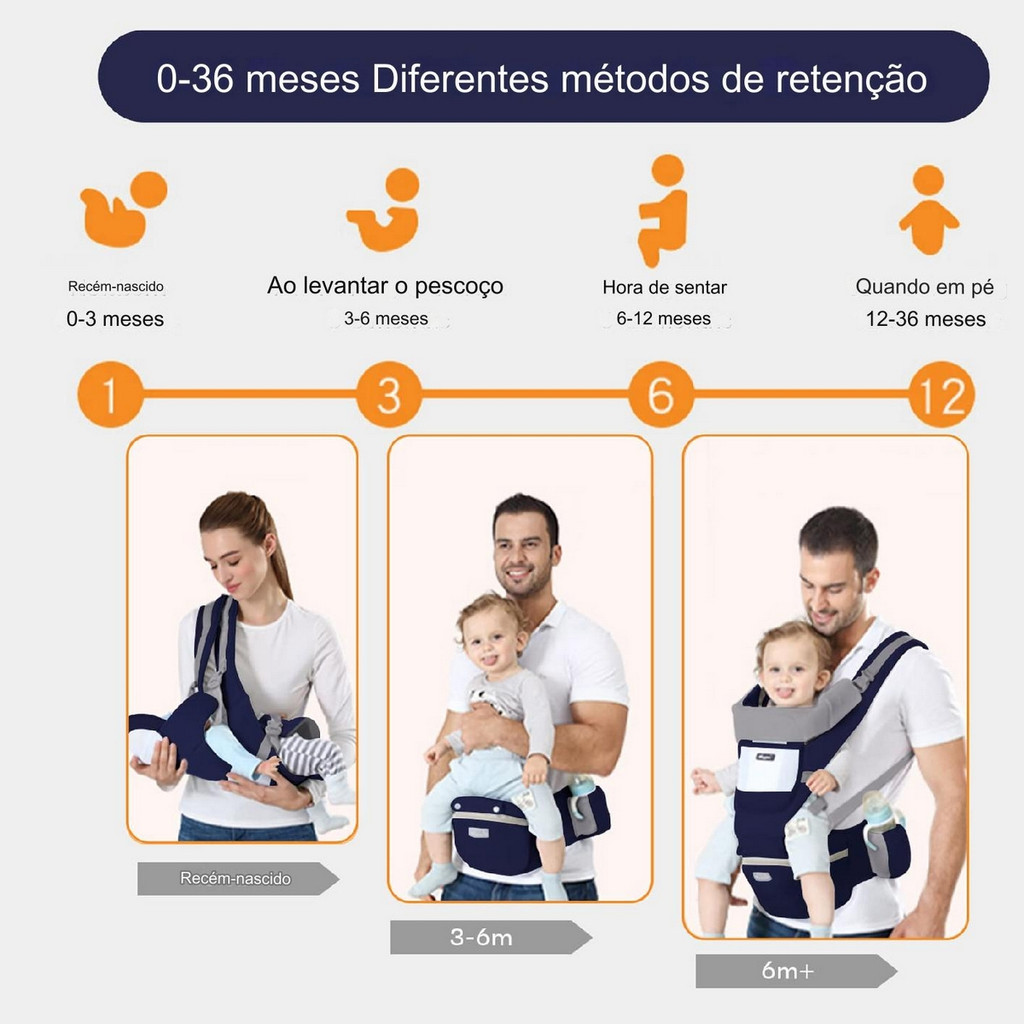 0-36 meses Diferentes métodos de retenção

Recém-nascido
0-3 meses

Ao levantar o pescoço
3-6 meses

Hora de sentar
6-12 meses

Quando em pé
12-36 meses

1
3
6
12

Recém-nascido

3-6m

6m+