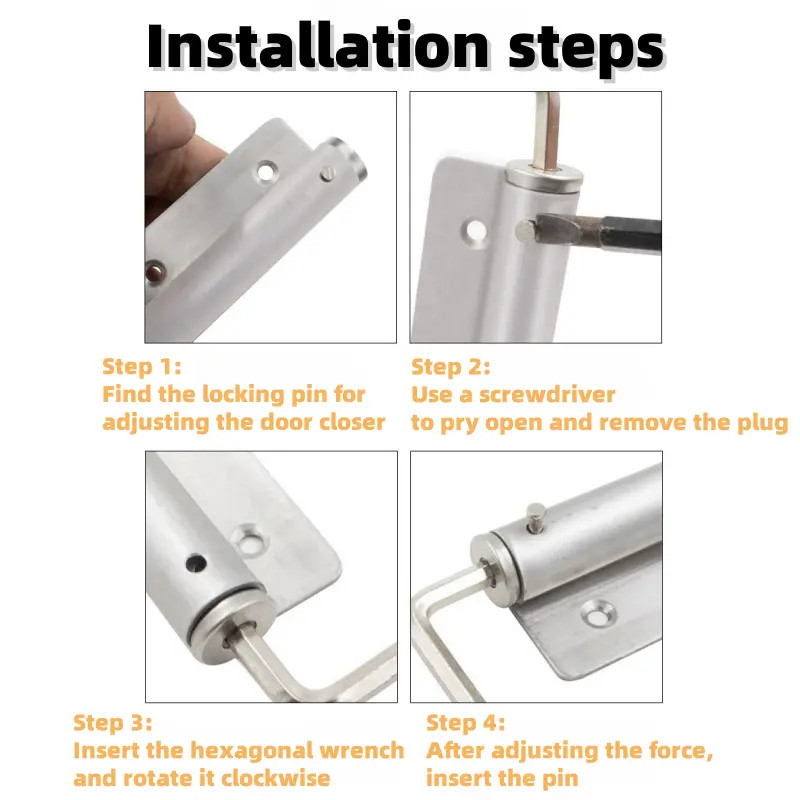 Installation steps

Step 1:
Find the locking pin for adjusting the door closer

Step 2:
Use a screwdriver to pry open and remove the plug

Step 3:
Insert the hexagonal wrench and rotate it clockwise

Step 4:
After adjusting the force, insert the pin