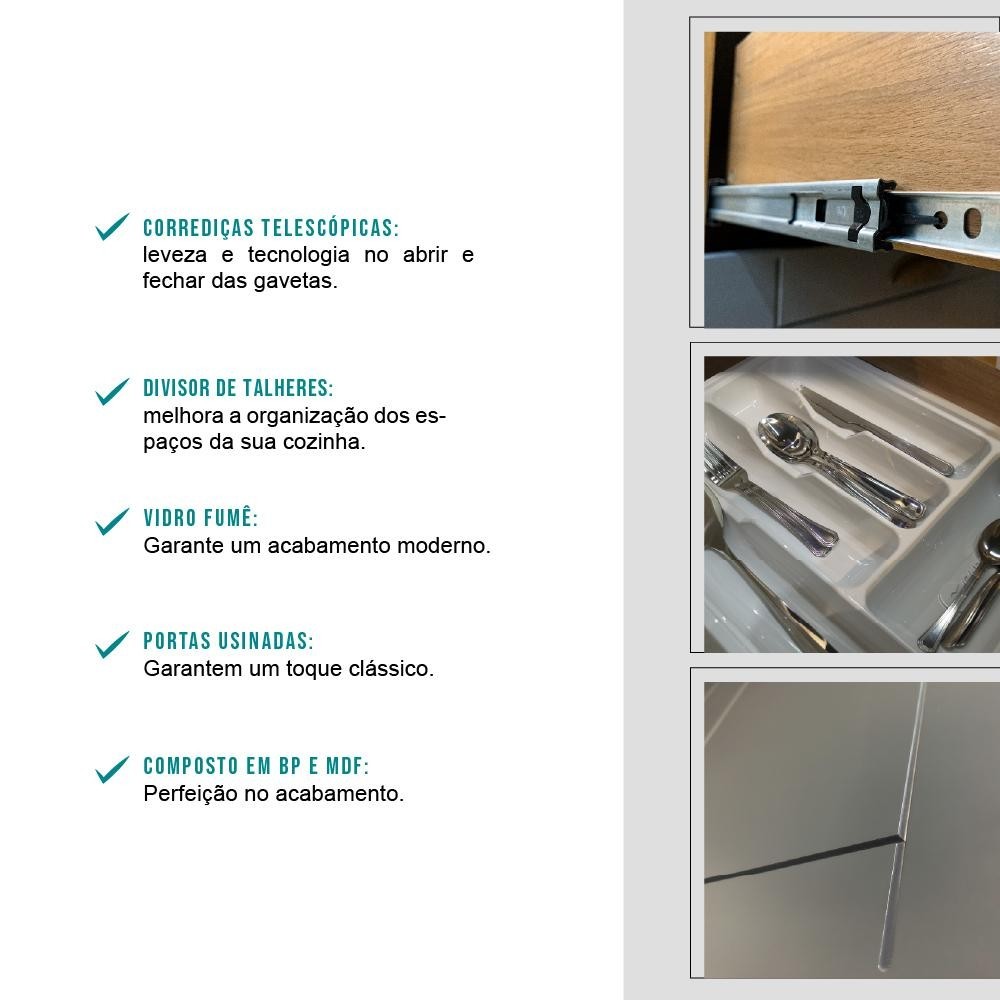 CORREDIÇAS TELESCÓPICAS:
leveza e tecnologia no abrir e fechar das gavetas.

DIVISOR DE TALHERES:
melhora a organização dos espaços da sua cozinha.

VIDRO FUMÊ:
Garante um acabamento moderno.

PORTAS USINADAS:
Garantem um toque clássico.

COMPOSTO EM BP E MDF:
Perfeição no acabamento.