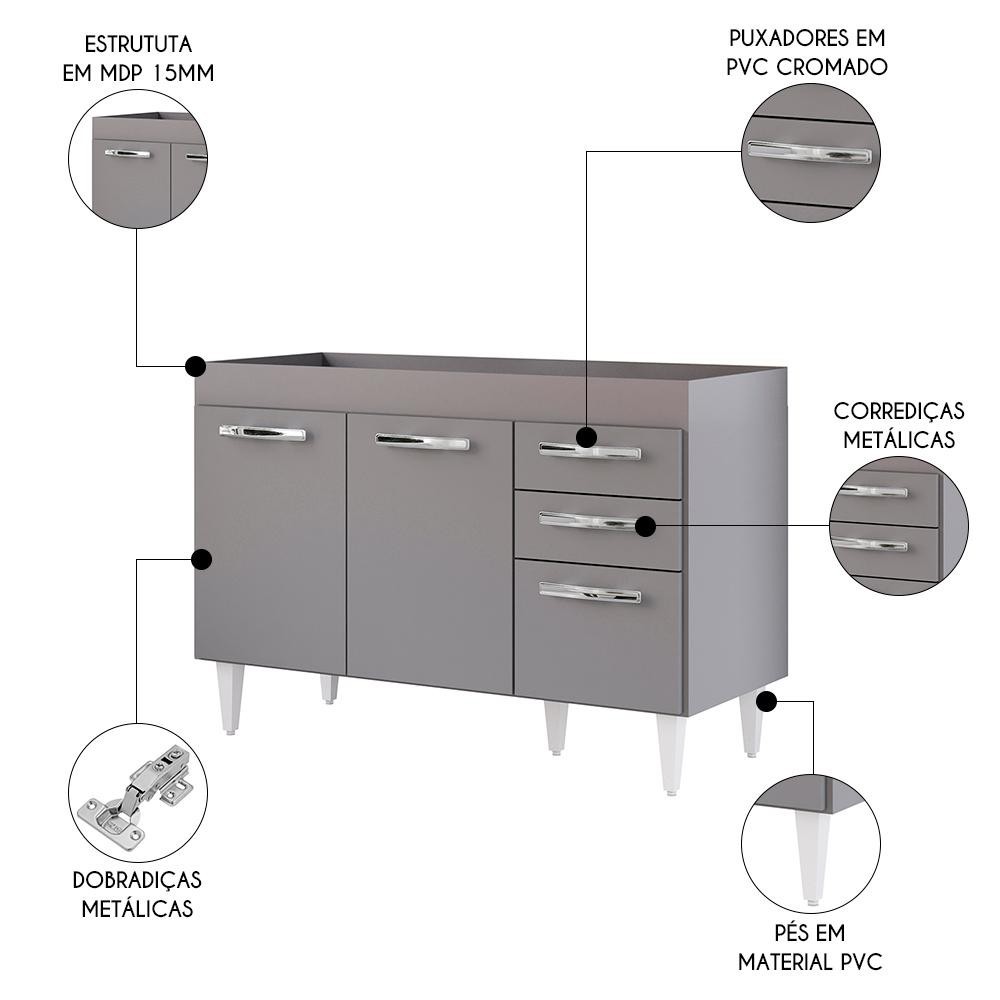 ESTRUTUTA
EM MDP 15MM

PUXADORES EM
PVC CROMADO

CORREDIÇAS
METÁLICAS

DOBRADIÇAS
METÁLICAS

PÉS EM
MATERIAL PVC