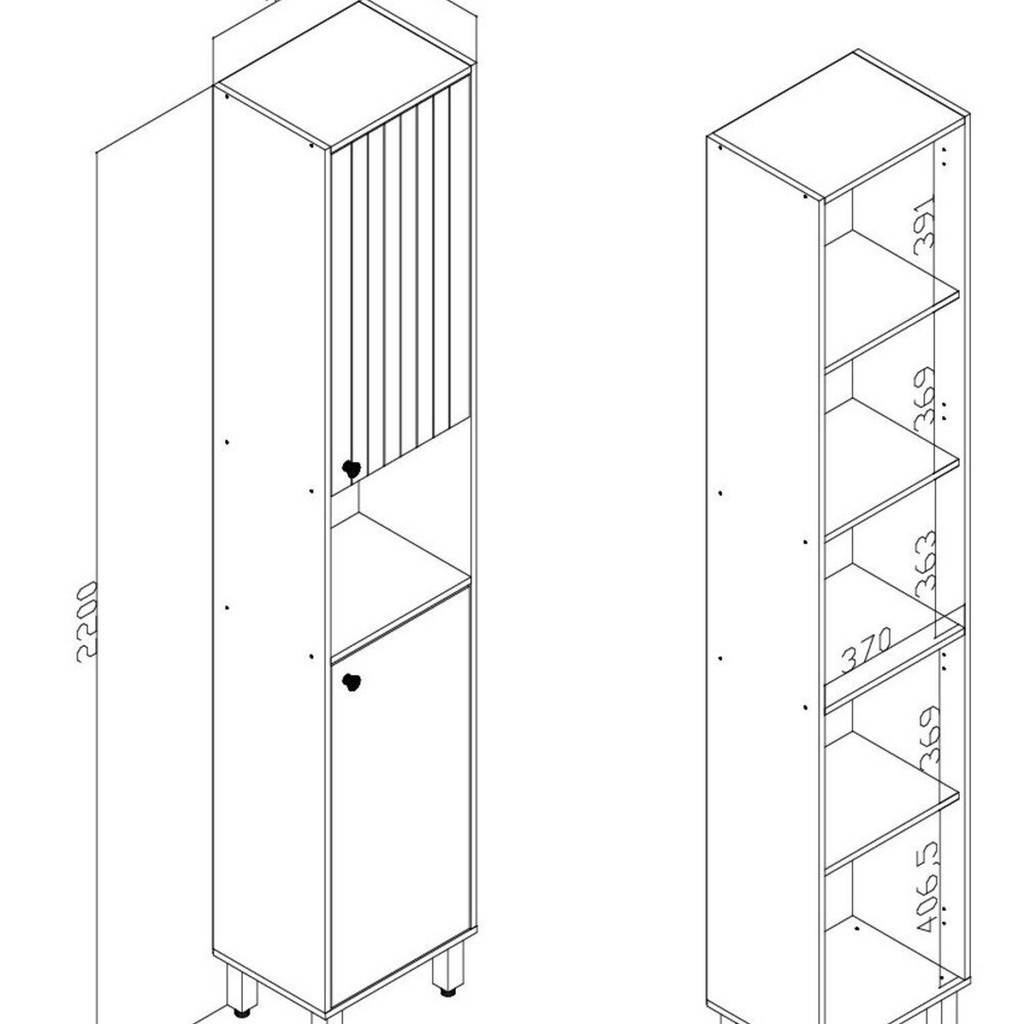 2200
391
369
363
370
369
406,5