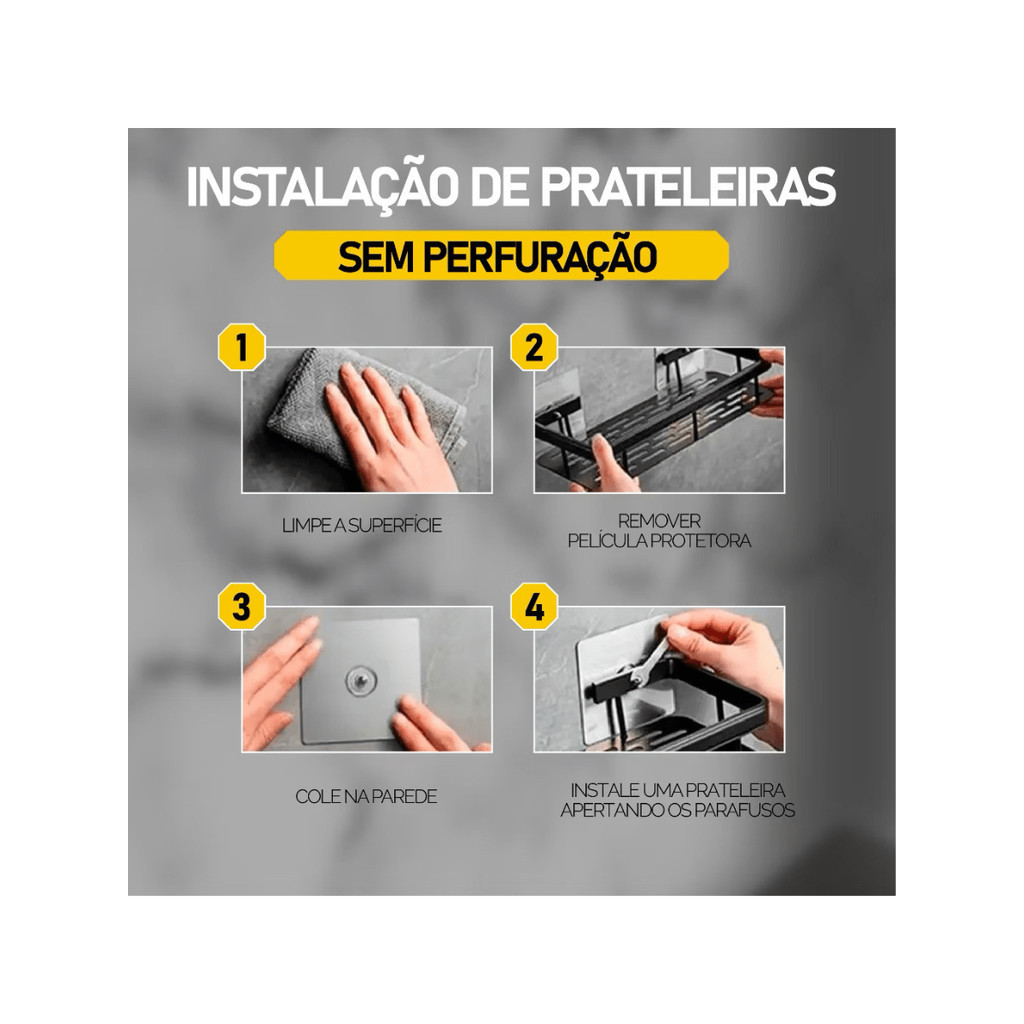 INSTALAÇÃO DE PRATELEIRAS

SEM PERFURAÇÃO

1

LIMPE A SUPERFÍCIE

2

REMOVER PELÍCULA PROTETORA

3

COLE NA PAREDE

4

INSTALE UMA PRATELEIRA APERTANDO OS PARAFUSOS