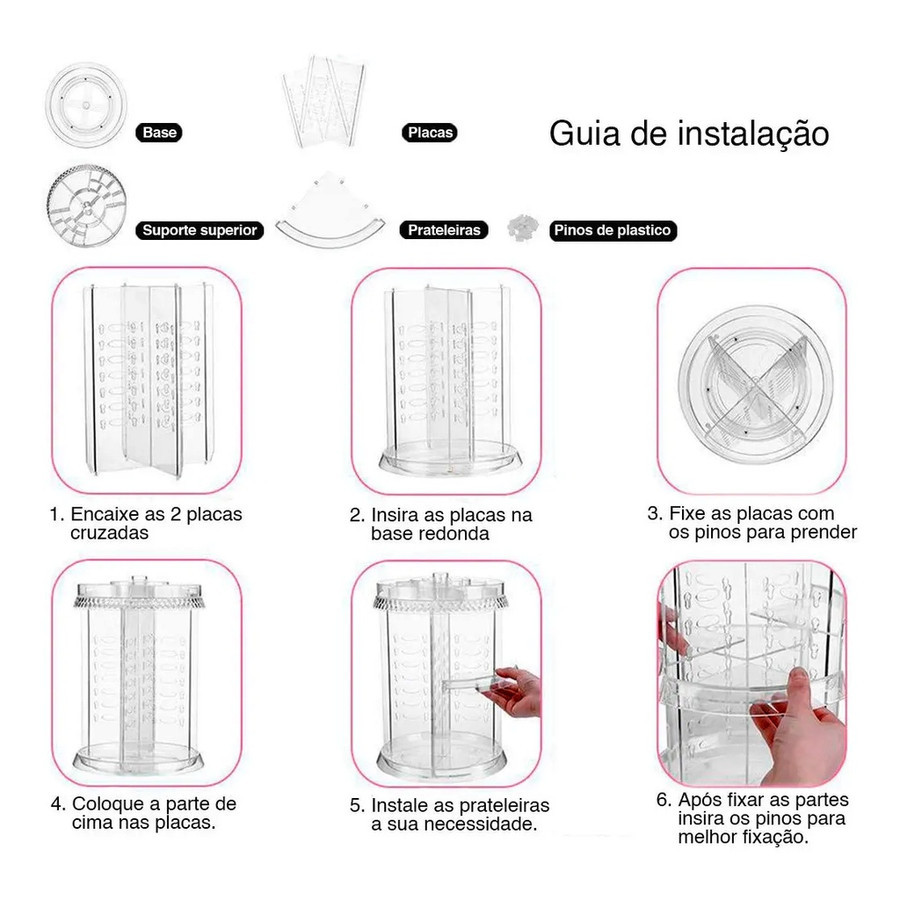 Base

Placas

Guia de instalação

Suporte superior

Prateleiras

Pinos de plastico

1. Encaixe as 2 placas cruzadas

2. Insira as placas na base redonda

3. Fixe as placas com os pinos para prender

4. Coloque a parte de cima nas placas.

5. Instale as prateleiras a sua necessidade.

6. Após fixar as partes insira os pinos para melhor fixação.