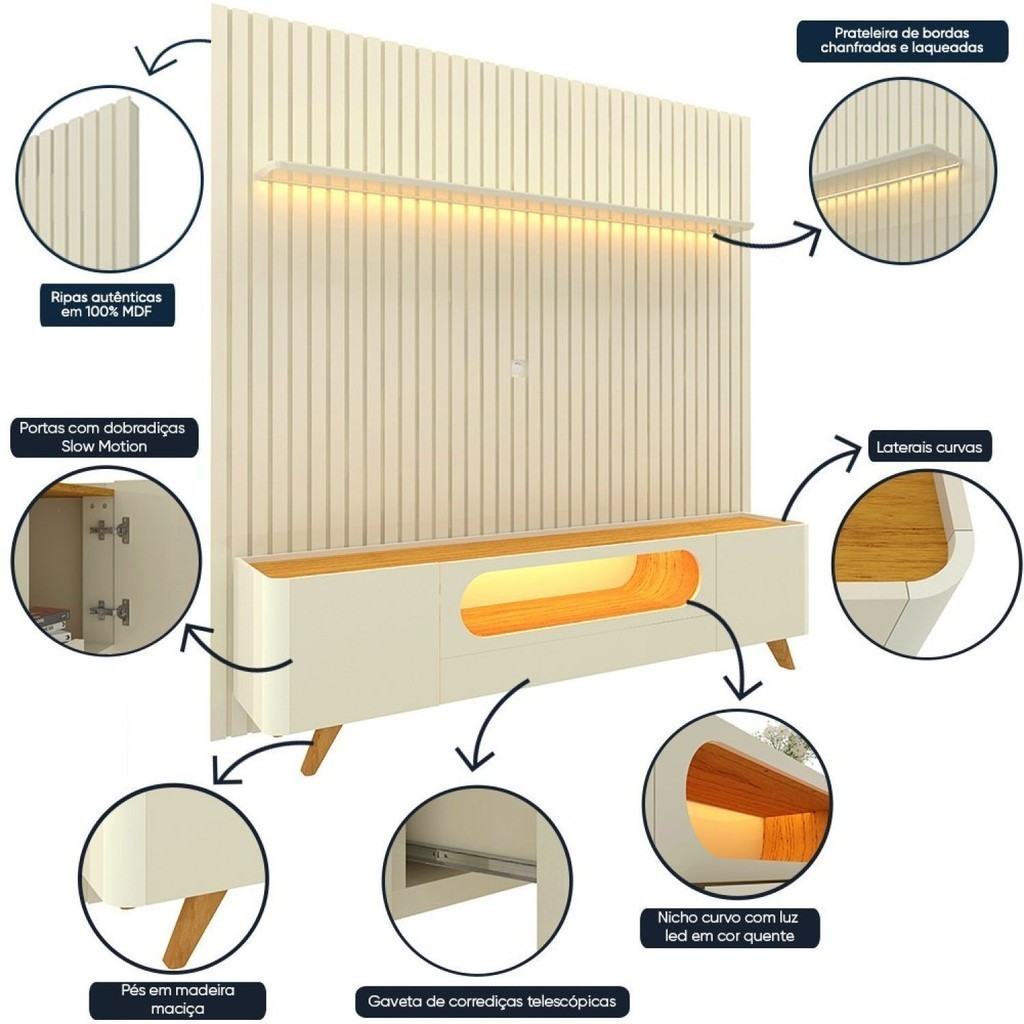 Prateleira de bordas chanfradas e laqueadas

Ripas autênticas em 100% MDF

Portas com dobradiças Slow Motion

Laterais curvas

Nicho curvo com luz led em cor quente

Pés em madeira maciça

Gaveta de corrediças telescópicas