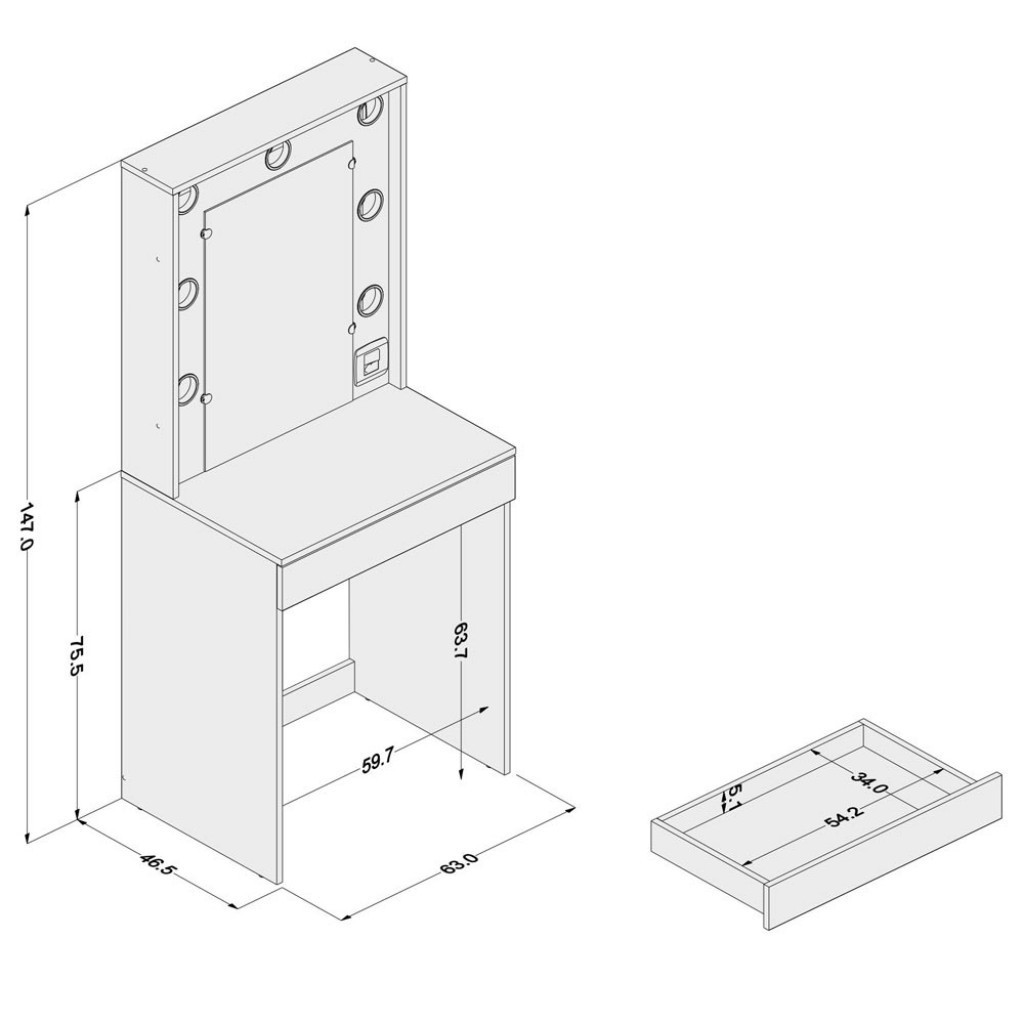 147.0
75.5
63.7
59.7
46.5
63.0
5.1
34.0
54.2