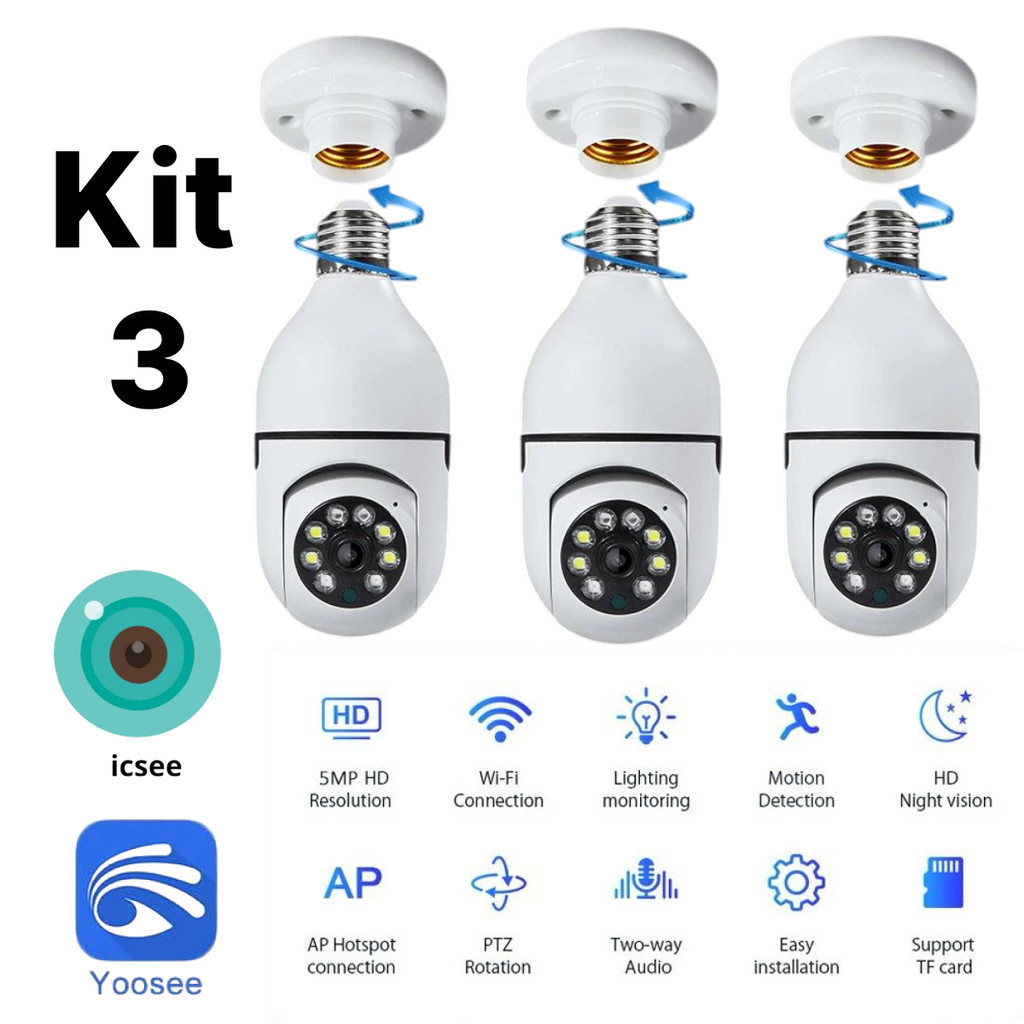 Kit
3

icsee

Yoosee

HD
5MP HD Resolution

Wi-Fi Connection

Lighting monitoring

Motion Detection

HD Night vision

AP
AP Hotspot connection

PTZ Rotation

Two-way Audio

Easy installation

Support TF card