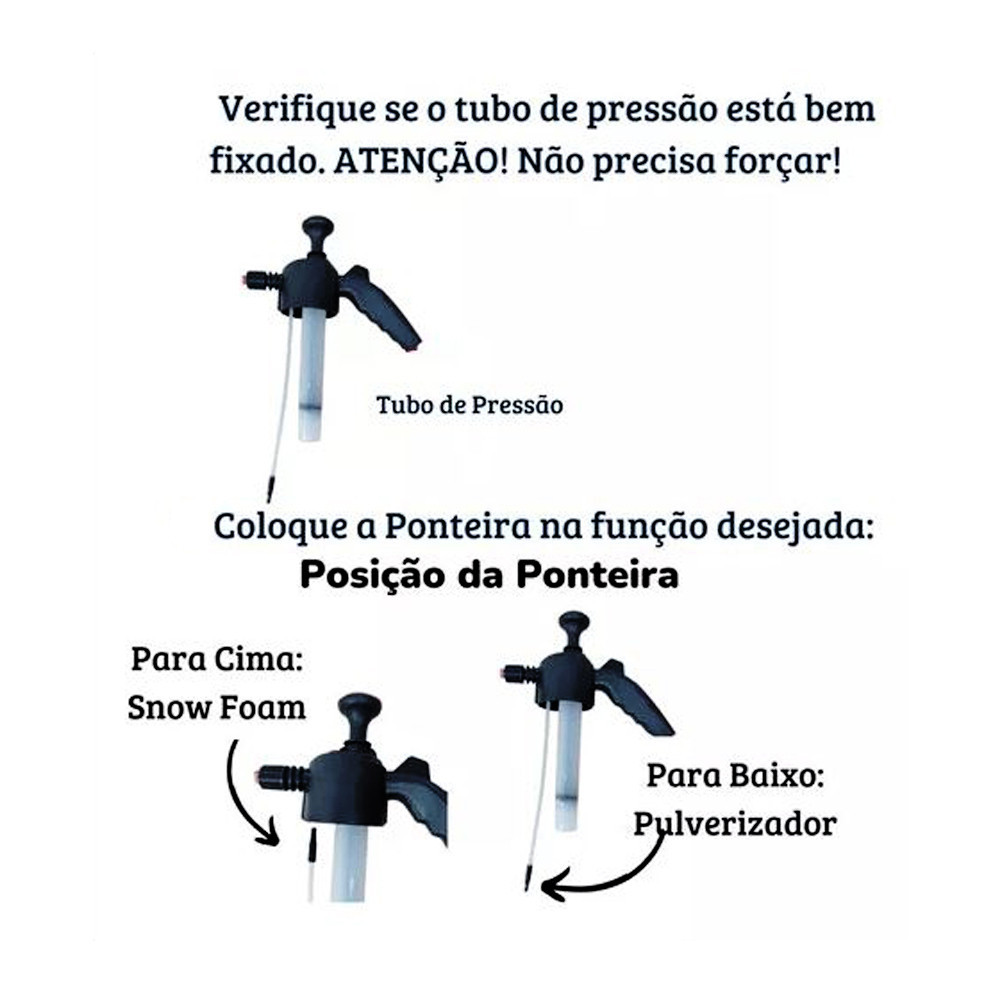 Verifique se o tubo de pressão está bem fixado. ATENÇÃO! Não precisa forçar!

Tubo de Pressão

Coloque a Ponteira na função desejada:

Posição da Ponteira

Para Cima:
Snow Foam

Para Baixo:
Pulverizador