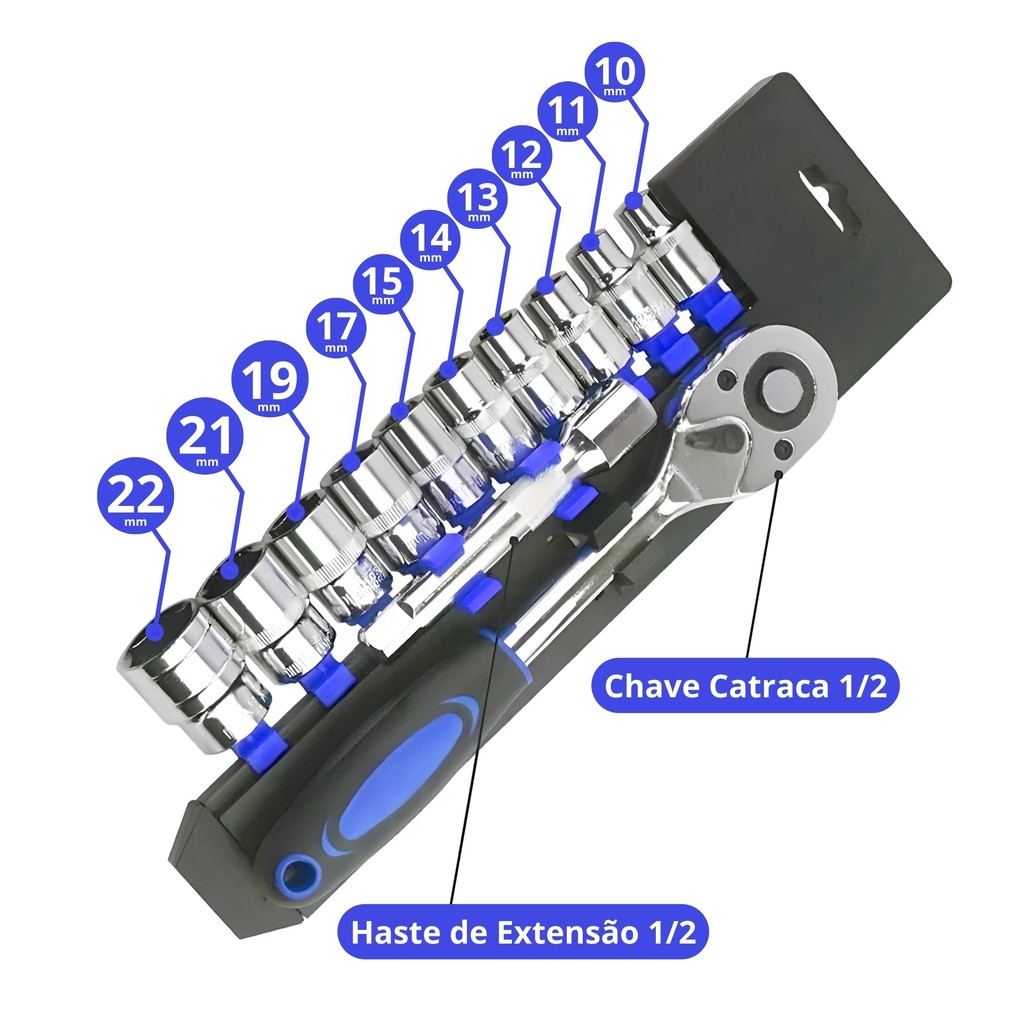 10 mm
11 mm
12 mm
13 mm
14 mm
15 mm
17 mm
19 mm
21 mm
22 mm

Chave Catraca 1/2

Haste de Extensão 1/2