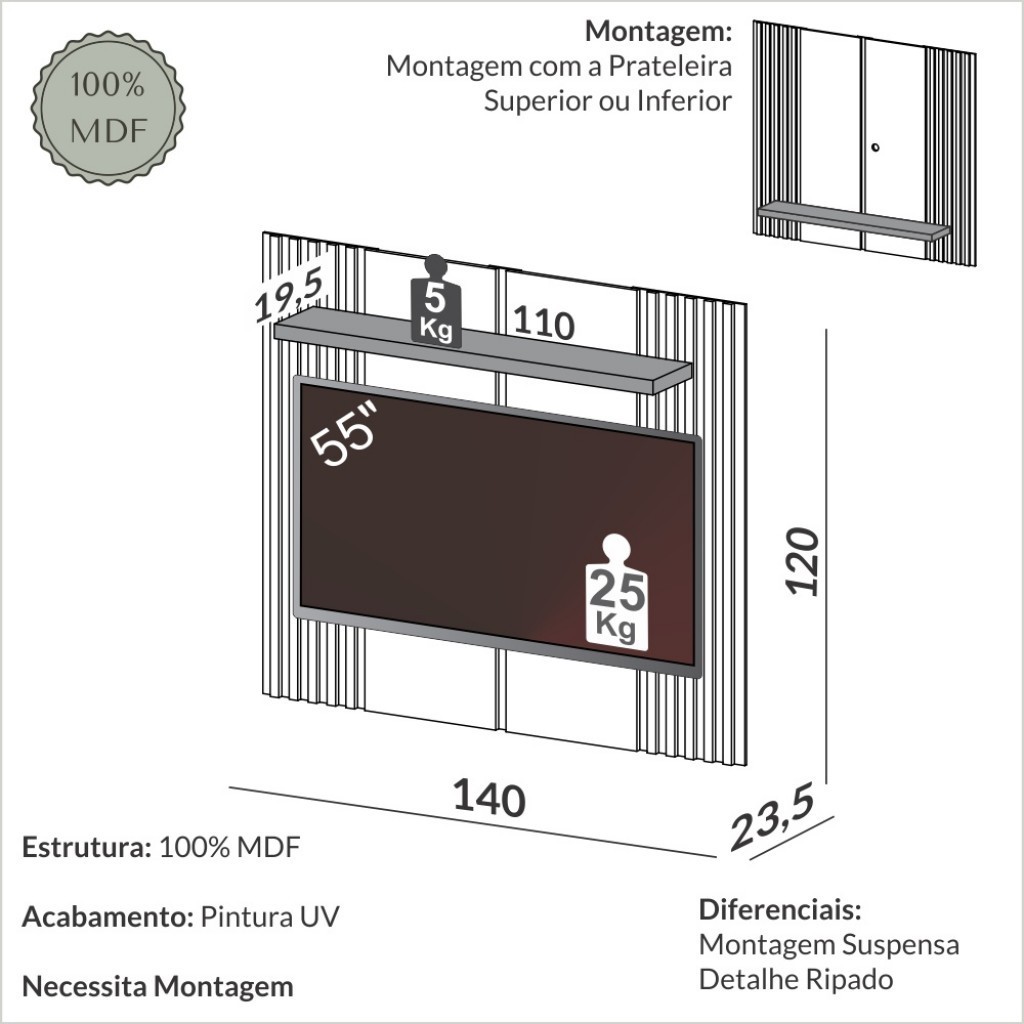 100%
MDF

Montagem:
Montagem com a Prateleira Superior ou Inferior

19,5

5
Kg

110

55"

25
Kg

120

140

23,5

Estrutura: 100% MDF

Acabamento: Pintura UV

Necessita Montagem

Diferenciais:
Montagem Suspensa
Detalhe Ripado