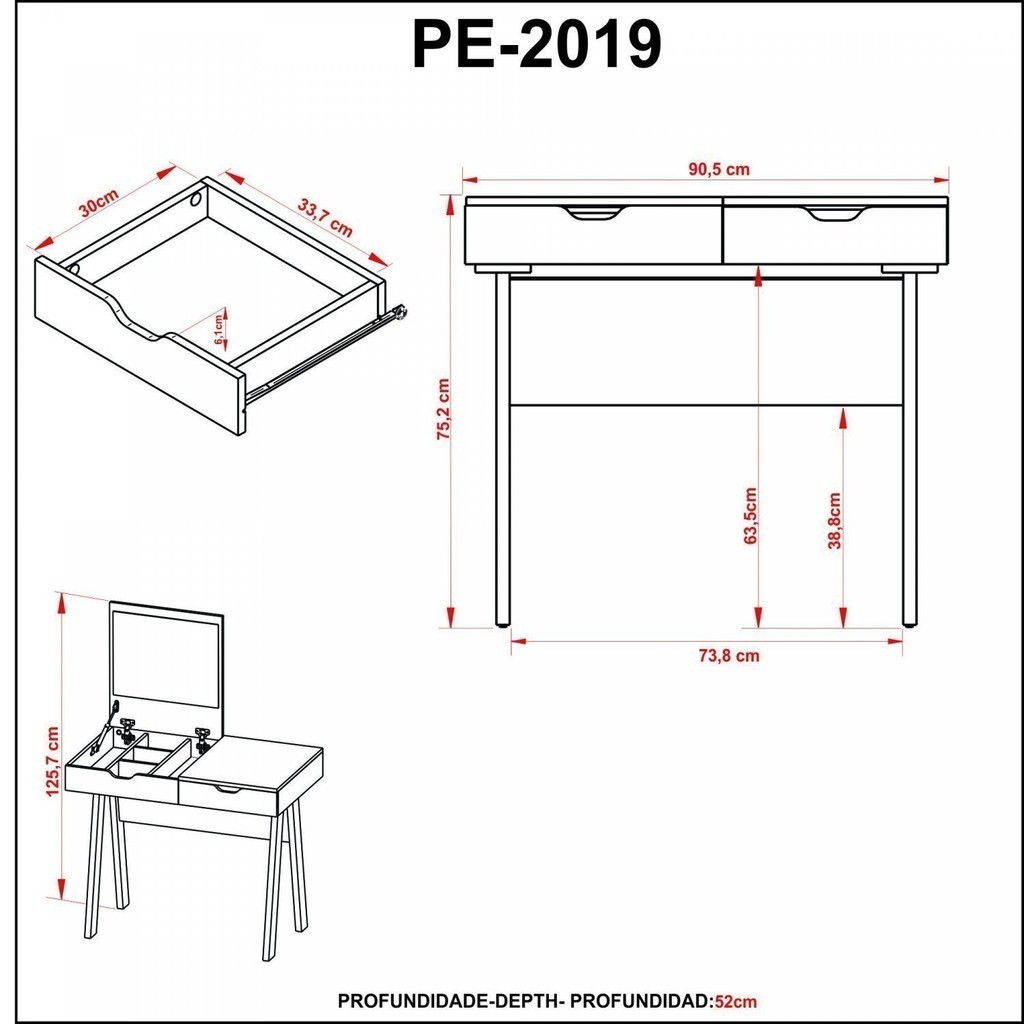 PE-2019

30cm

33,7 cm

6,1cm

90,5 cm

75,2 cm

63,5cm

38,8cm

73,8 cm

125,7 cm

PROFUNDIDADE-DEPTH- PROFUNDIDAD:52cm