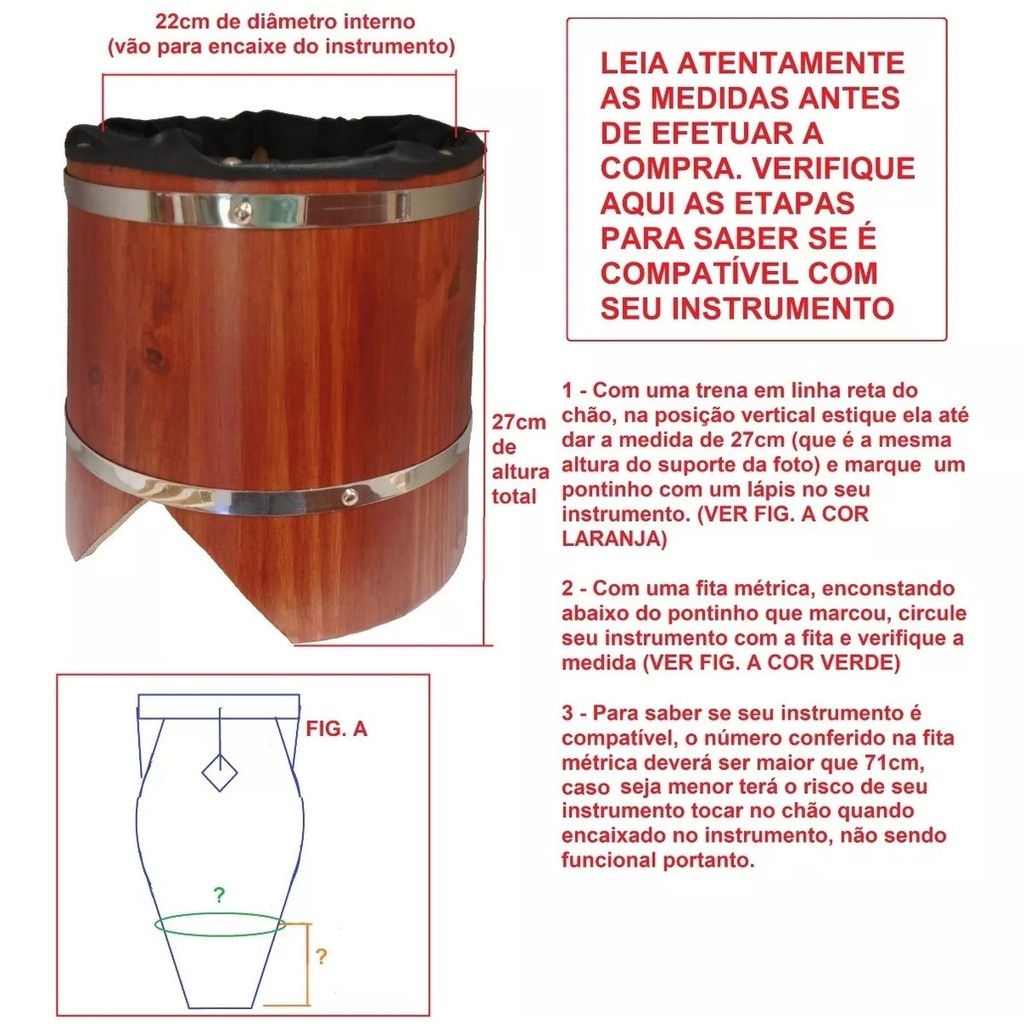 22cm de diâmetro interno
(vão para encaixe do instrumento)

LEIA ATENTAMENTE AS MEDIDAS ANTES DE EFETUAR A COMPRA. VERIFIQUE AQUI AS ETAPAS PARA SABER SE É COMPATÍVEL COM SEU INSTRUMENTO

27cm de altura total

1 - Com uma trena em linha reta do chão, na posição vertical estique ela até dar a medida de 27cm (que é a mesma altura do suporte da foto) e marque um pontinho com um lápis no seu instrumento. (VER FIG. A COR LARANJA)

2 - Com uma fita métrica, enconstando abaixo do pontinho que marcou, circule seu instrumento com a fita e verifique a medida (VER FIG. A COR VERDE)

3 - Para saber se seu instrumento é compatível, o número conferido na fita métrica deverá ser maior que 71cm, caso seja menor terá o risco de seu instrumento tocar no chão quando encaixado no instrumento, não sendo funcional portanto.

FIG. A

?

?