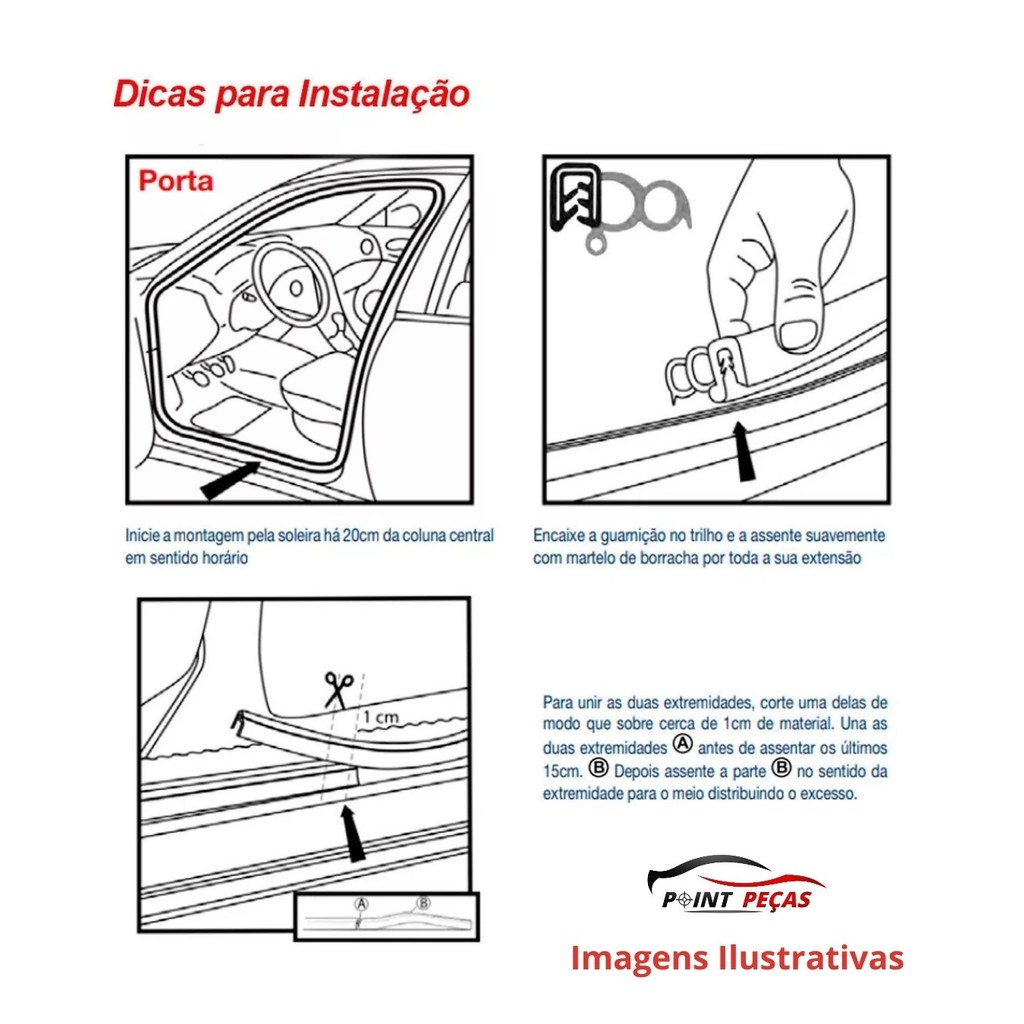 Dicas para Instalação

Porta

Inicie a montagem pela soleira há 20cm da coluna central em sentido horário

Encaixe a guarnição no trilho e a assente suavemente com martelo de borracha por toda a sua extensão

1 cm

A

B

Para unir as duas extremidades, corte uma delas de modo que sobre cerca de 1cm de material. Una as duas extremidades Ⓐ antes de assentar os últimos 15cm. Ⓑ Depois assente a parte Ⓑ no sentido da extremidade para o meio distribuindo o excesso.

POINT PEÇAS

Imagens Ilustrativas