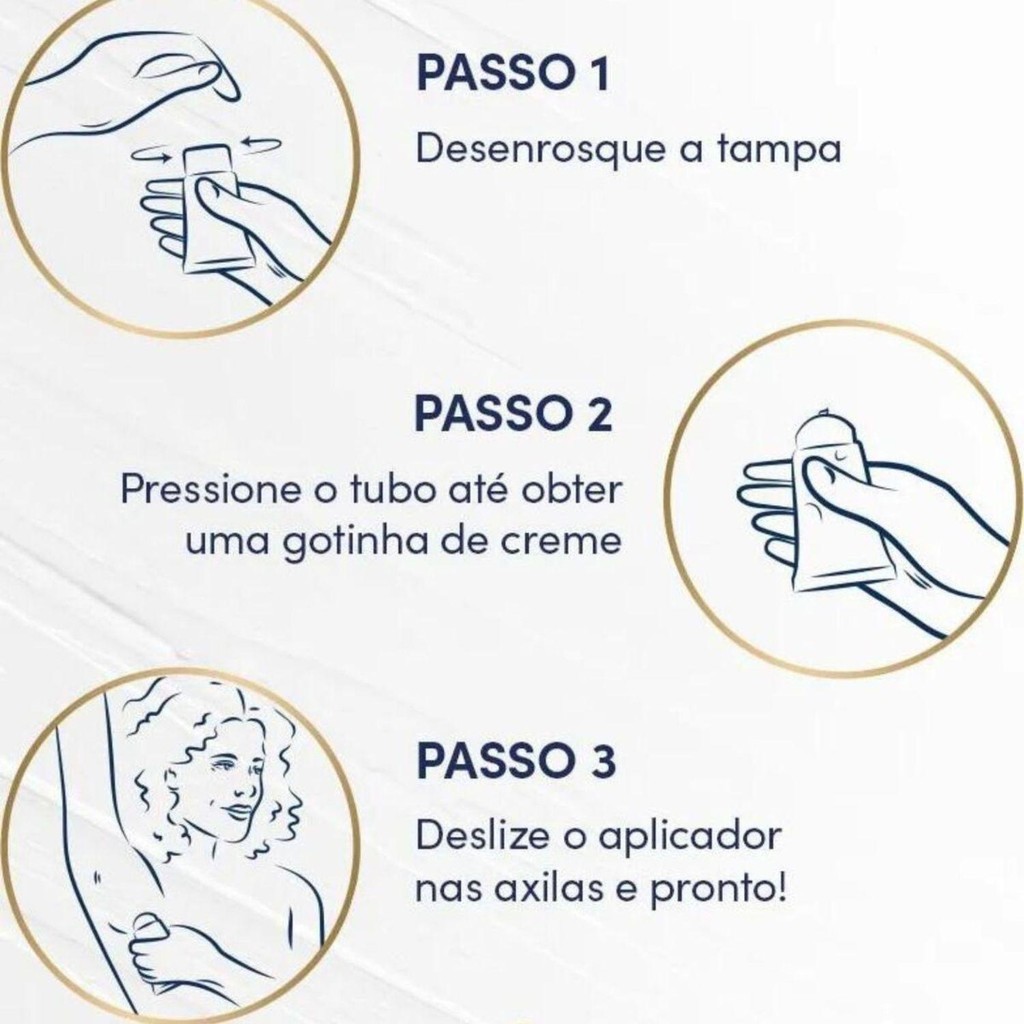 PASSO 1
Desenrosque a tampa

PASSO 2
Pressione o tubo até obter uma gotinha de creme

PASSO 3
Deslize o aplicador nas axilas e pronto!