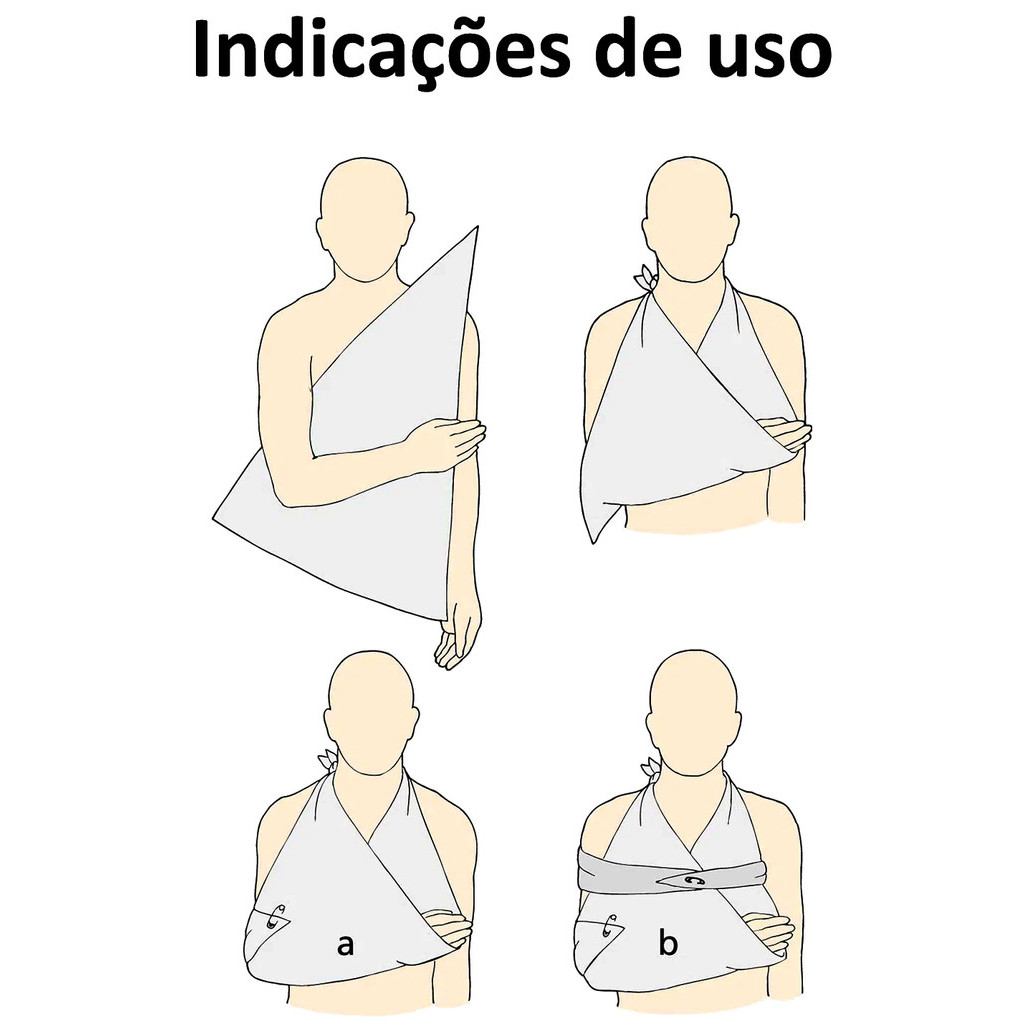 Indicações de uso

a

b