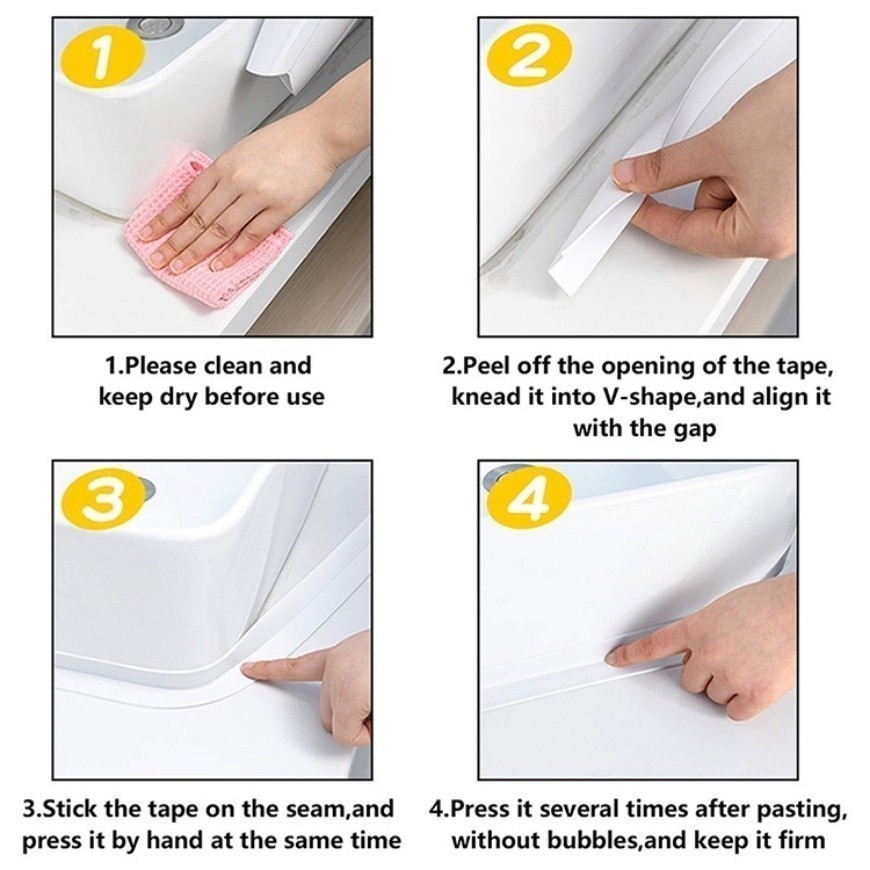 1

1.Please clean and keep dry before use

2

2.Peel off the opening of the tape, knead it into V-shape,and align it with the gap

3

3.Stick the tape on the seam,and press it by hand at the same time

4

4.Press it several times after pasting, without bubbles,and keep it firm