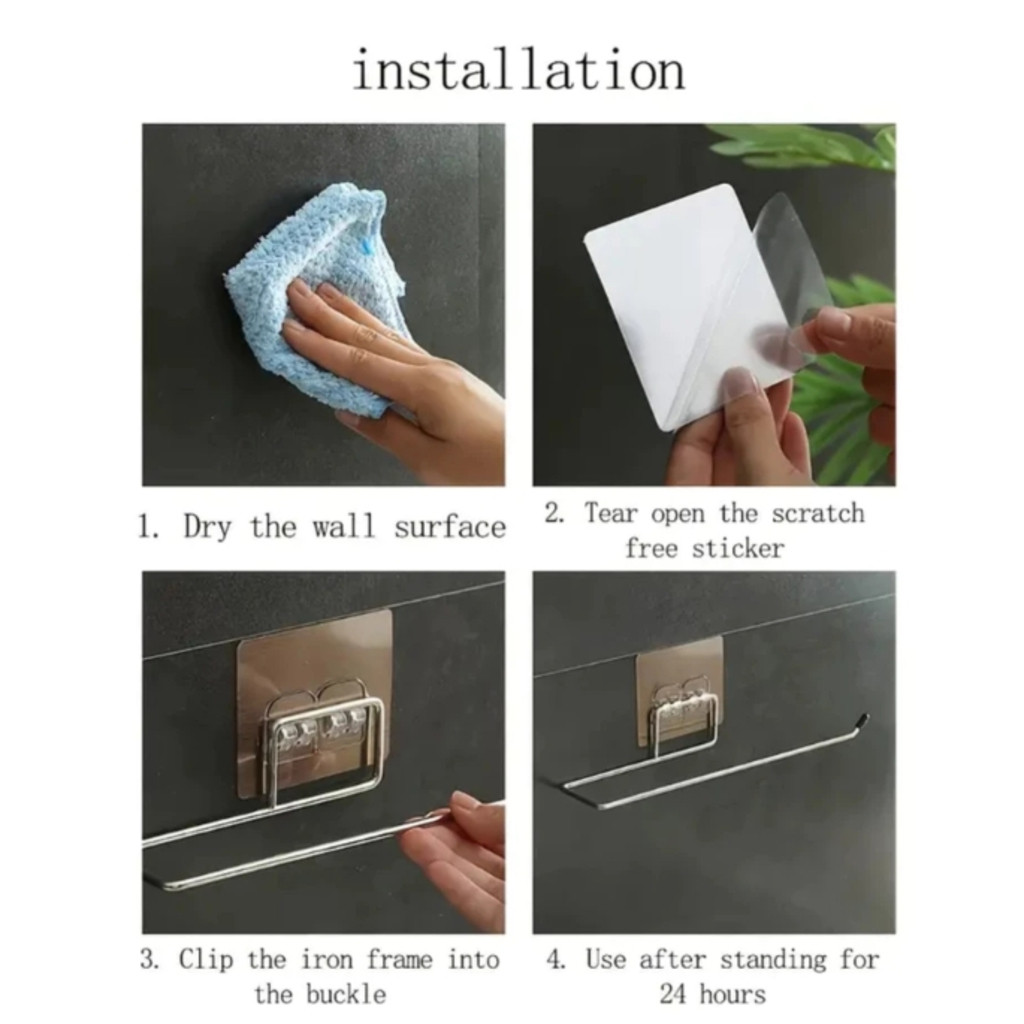 installation

1. Dry the wall surface

2. Tear open the scratch free sticker

3. Clip the iron frame into the buckle

4. Use after standing for 24 hours