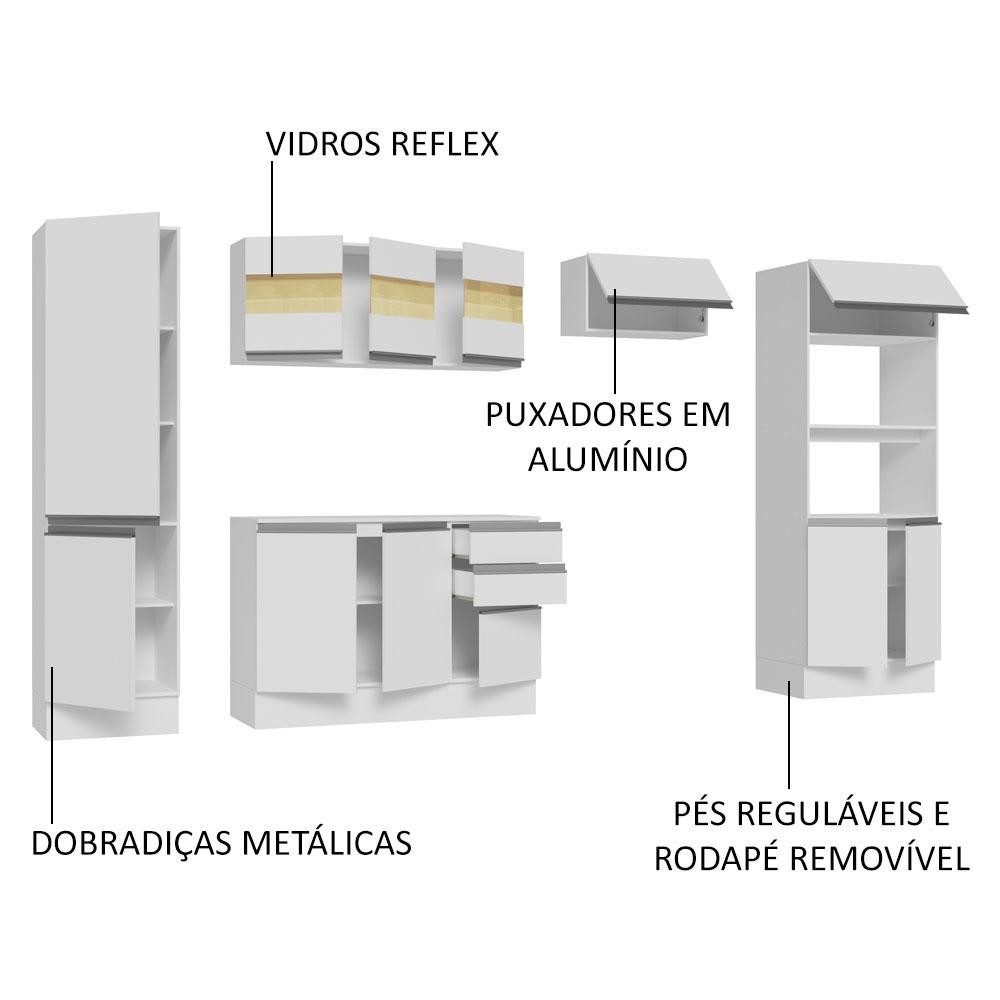 VIDROS REFLEX

PUXADORES EM ALUMÍNIO

DOBRADIÇAS METÁLICAS

PÉS REGULÁVEIS E RODAPÉ REMOVÍVEL