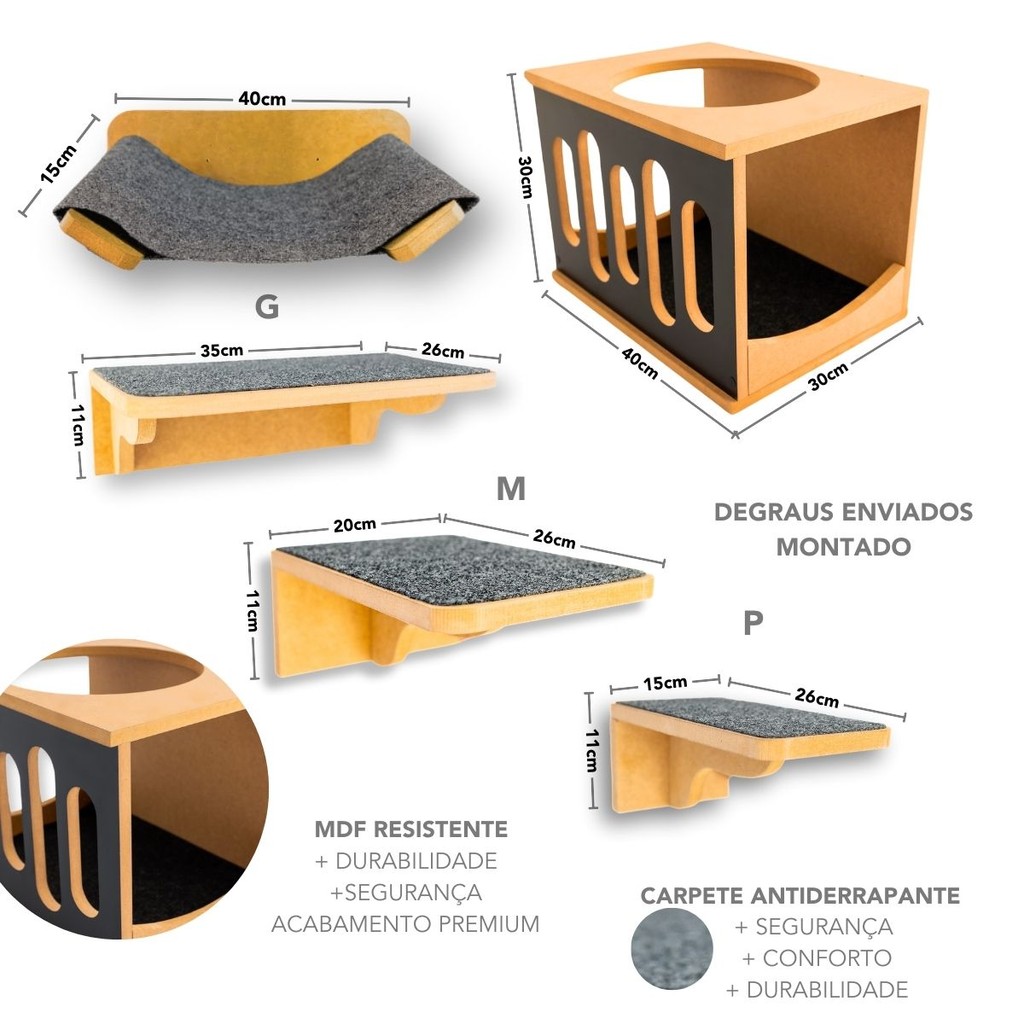 40cm
15cm
30cm
40cm
30cm
G
35cm
26cm
11cm
M
20cm
26cm
11cm
DEGRAUS ENVIADOS MONTADO
P
15cm
26cm
11cm
MDF RESISTENTE
+ DURABILIDADE
+SEGURANÇA
ACABAMENTO PREMIUM
CARPETE ANTIDERRAPANTE
+ SEGURANÇA
+ CONFORTO
+ DURABILIDADE