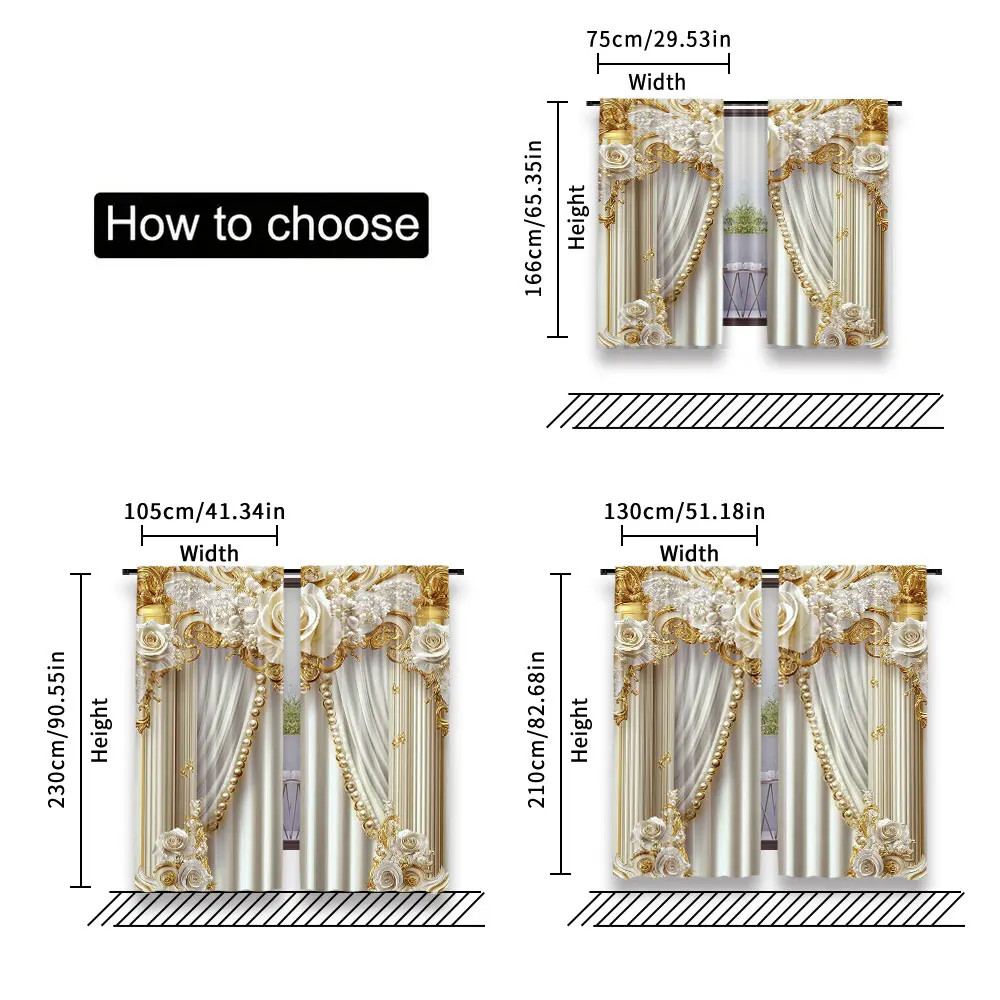 How to choose

75cm/29.53in
Width
166cm/65.35in
Height

105cm/41.34in
Width
230cm/90.55in
Height

130cm/51.18in
Width
210cm/82.68in
Height