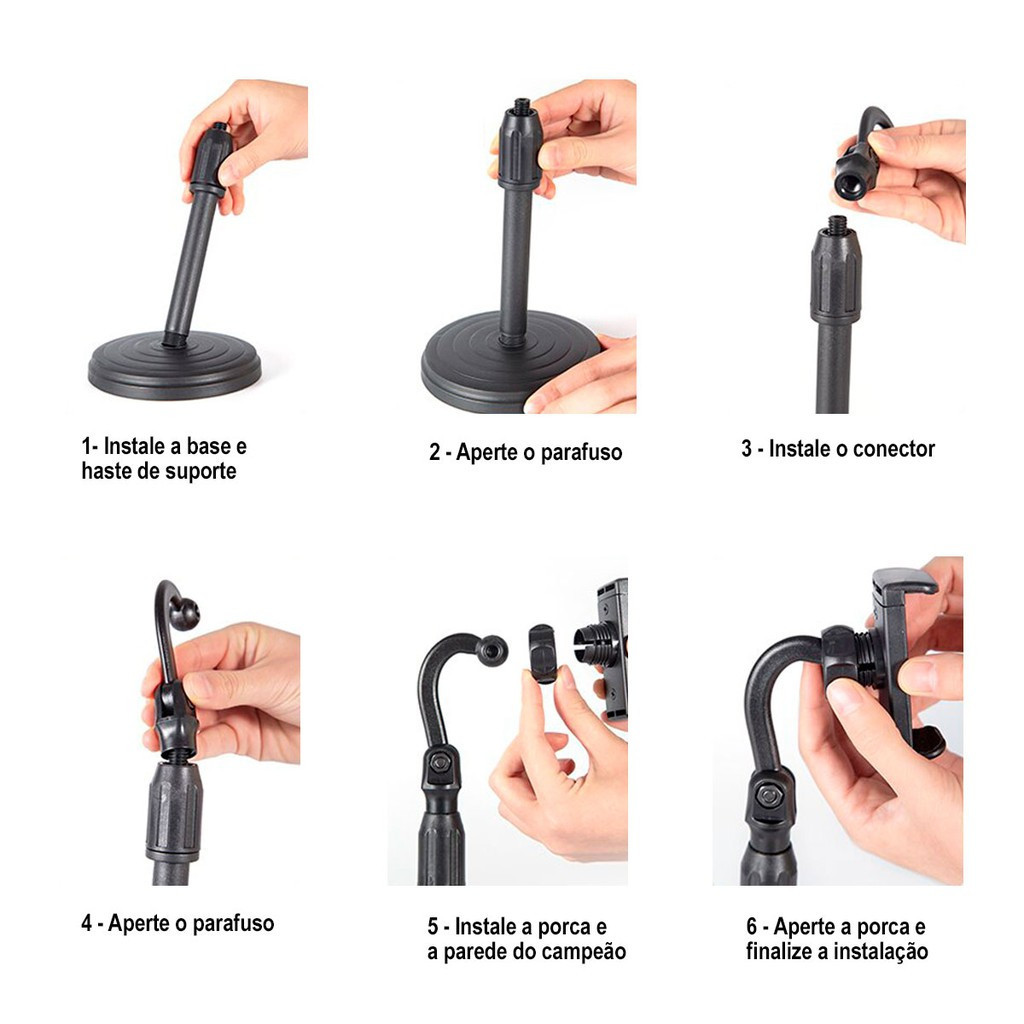 1- Instale a base e haste de suporte

2 - Aperte o parafuso

3 - Instale o conector

4 - Aperte o parafuso

5 - Instale a porca e a parede do campeão

6 - Aperte a porca e finalize a instalação