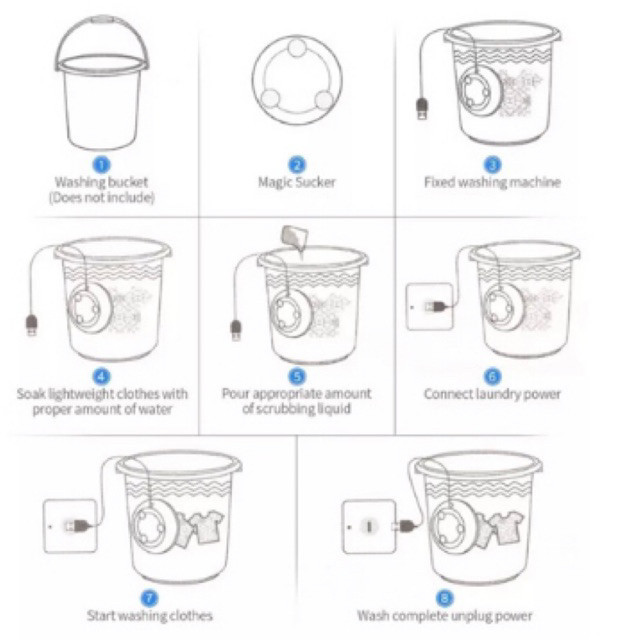 1
Washing bucket
(Does not include)

2
Magic Sucker

3
Fixed washing machine

4
Soak lightweight clothes with proper amount of water

5
Pour appropriate amount of scrubbing liquid

6
Connect laundry power

7
Start washing clothes

8
Wash complete unplug power