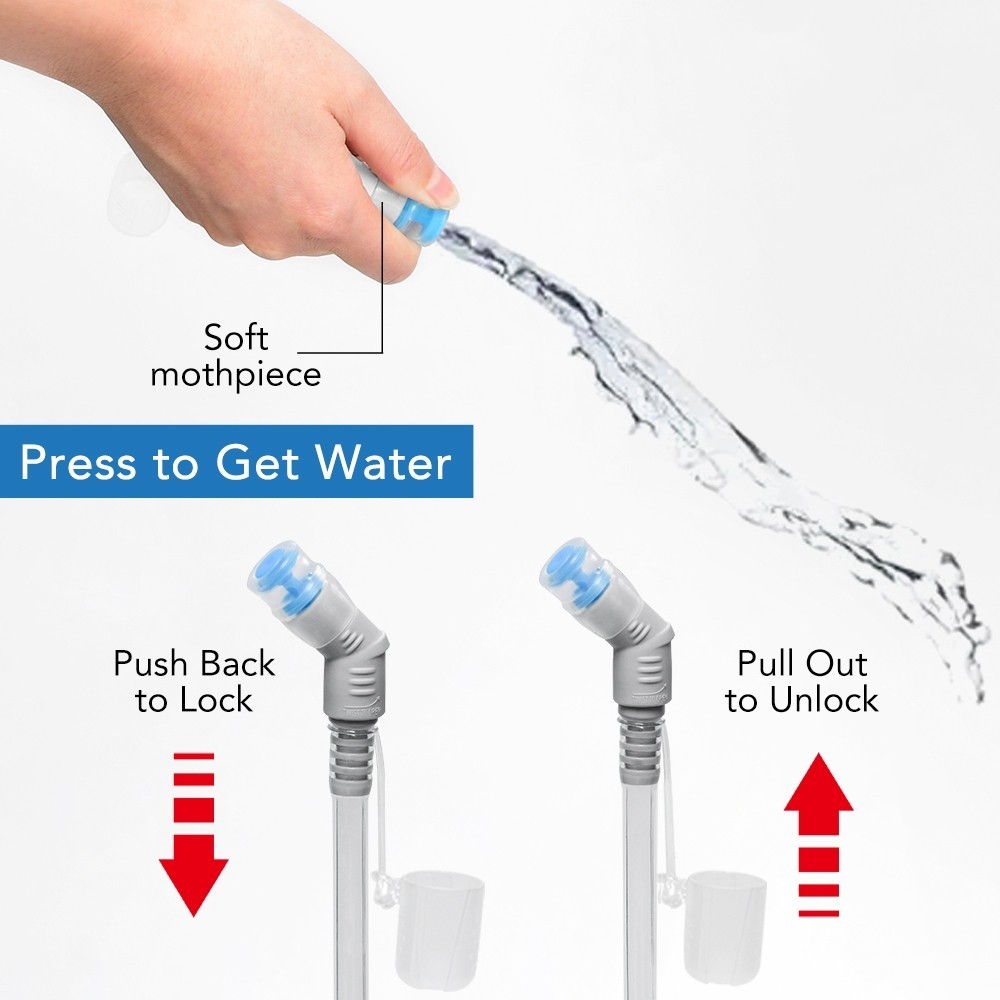 Soft mothpiece

Press to Get Water

Push Back to Lock

Pull Out to Unlock