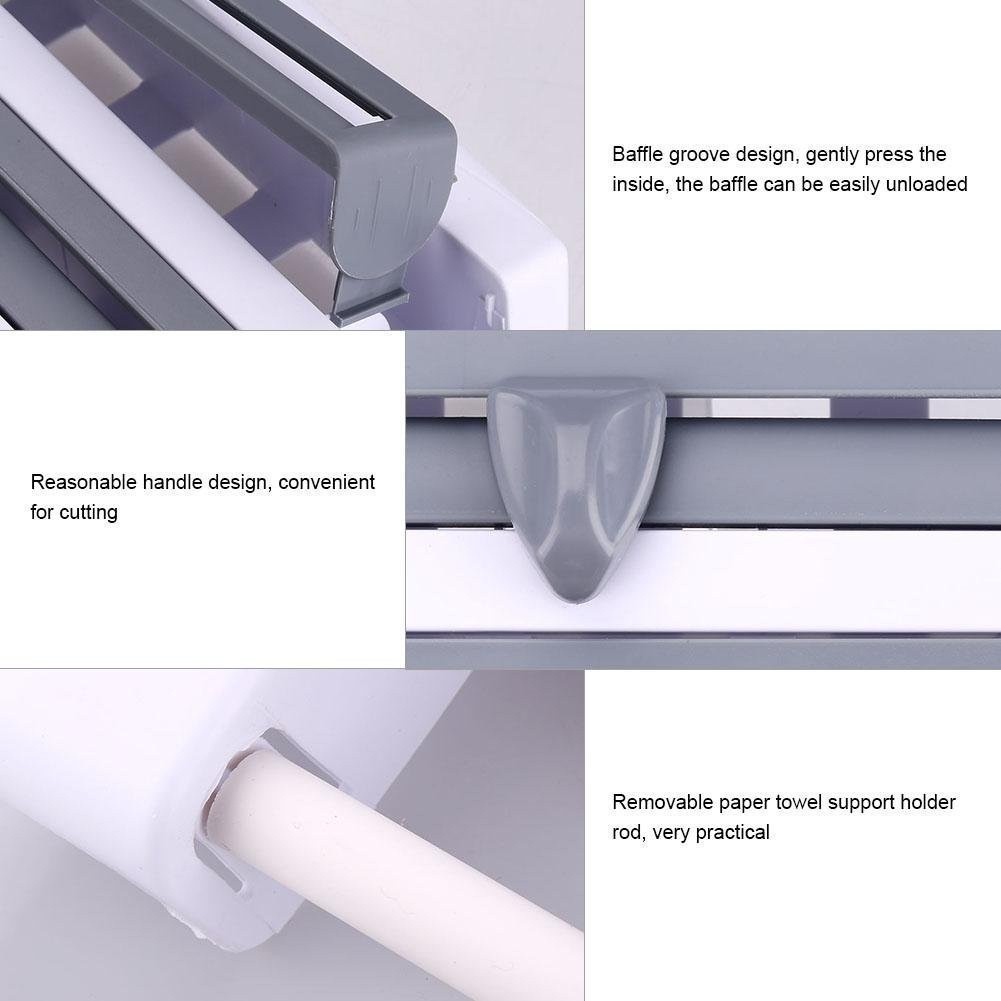 Baffle groove design, gently press the inside, the baffle can be easily unloaded

Reasonable handle design, convenient for cutting

Removable paper towel support holder rod, very practical